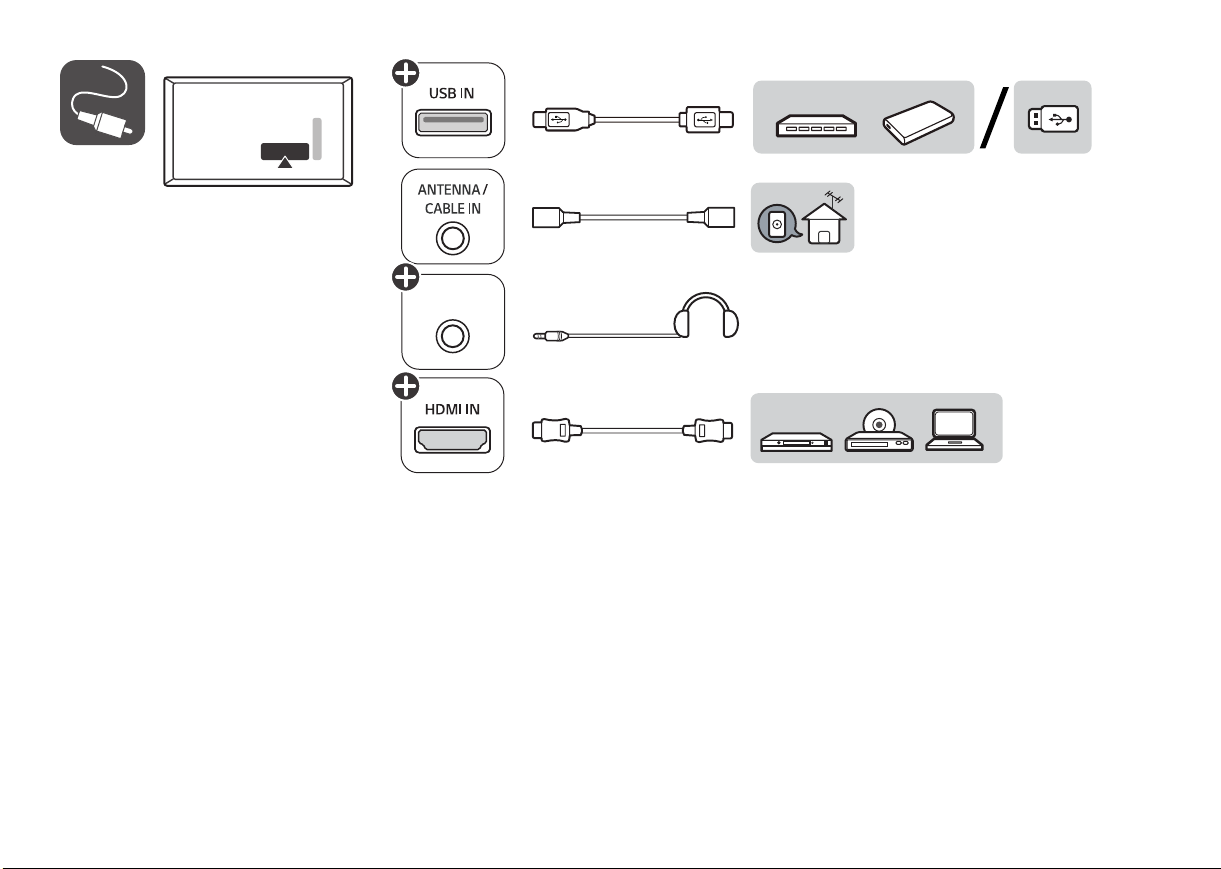 USB IN

ANTENNA / CABLE IN

HDMI IN