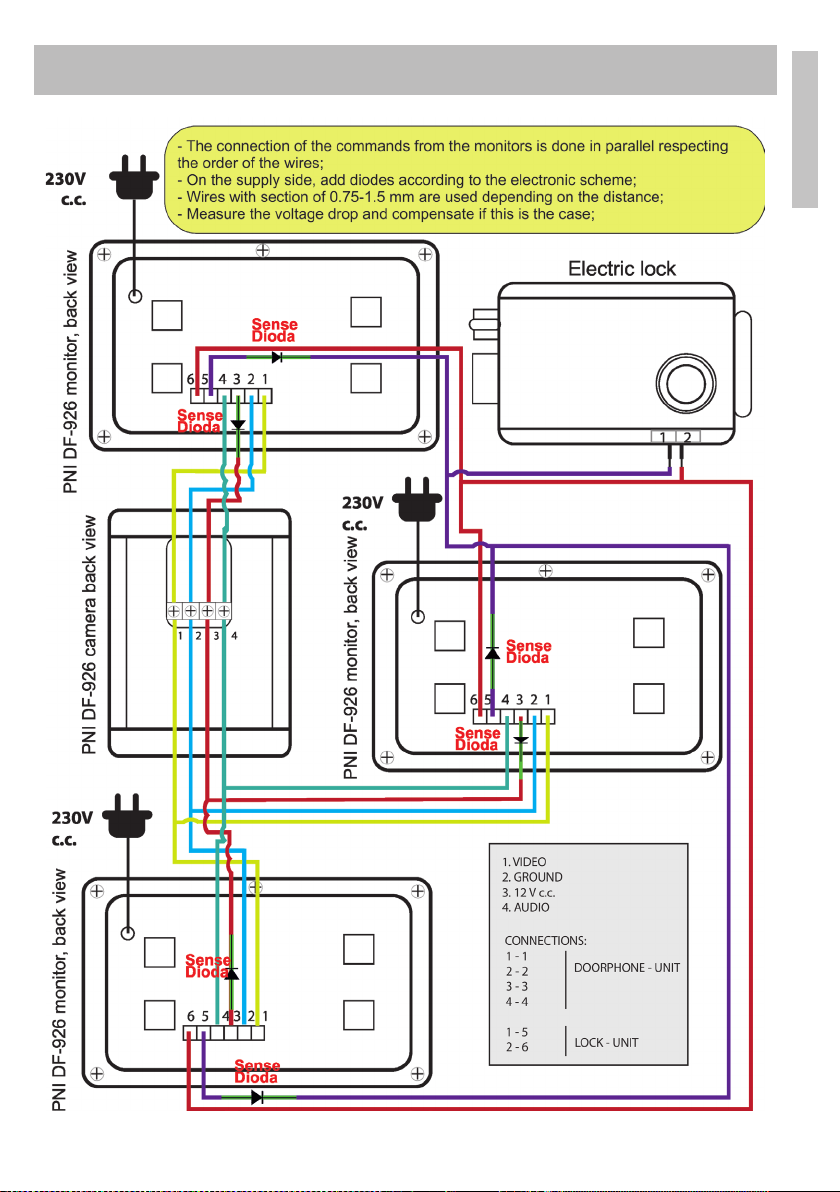 - The connection of the commands from the monitors is done in parallel respecting the order of the wires;
- On the supply side, add diodes according to the electronic scheme;
- Wires with section of 0.75-1.5 mm are used depending on the distance;
- Measure the voltage drop and compensate if this is the case;

230V c.c.

PNI DF-926 monitor, back view

Sense Dioda

6 5 4 3 2 1

Sense Dioda

Electric lock

1 2

PNI DF-926 camera back view

1 2 3 4

230V c.c.

PNI DF-926 monitor, back view

Sense Dioda

6 5 4 3 2 1

Sense Dioda

230V c.c.

PNI DF-926 monitor, back view

Sense Dioda

6 5 4 3 2 1

Sense Dioda

1. VIDEO
2. GROUND
3. 12 V c.c.
4. AUDIO

CONNECTIONS:
1 - 1
2 - 2
3 - 3
4 - 4
DOORPHONE - UNIT

1 - 5
2 - 6
LOCK - UNIT