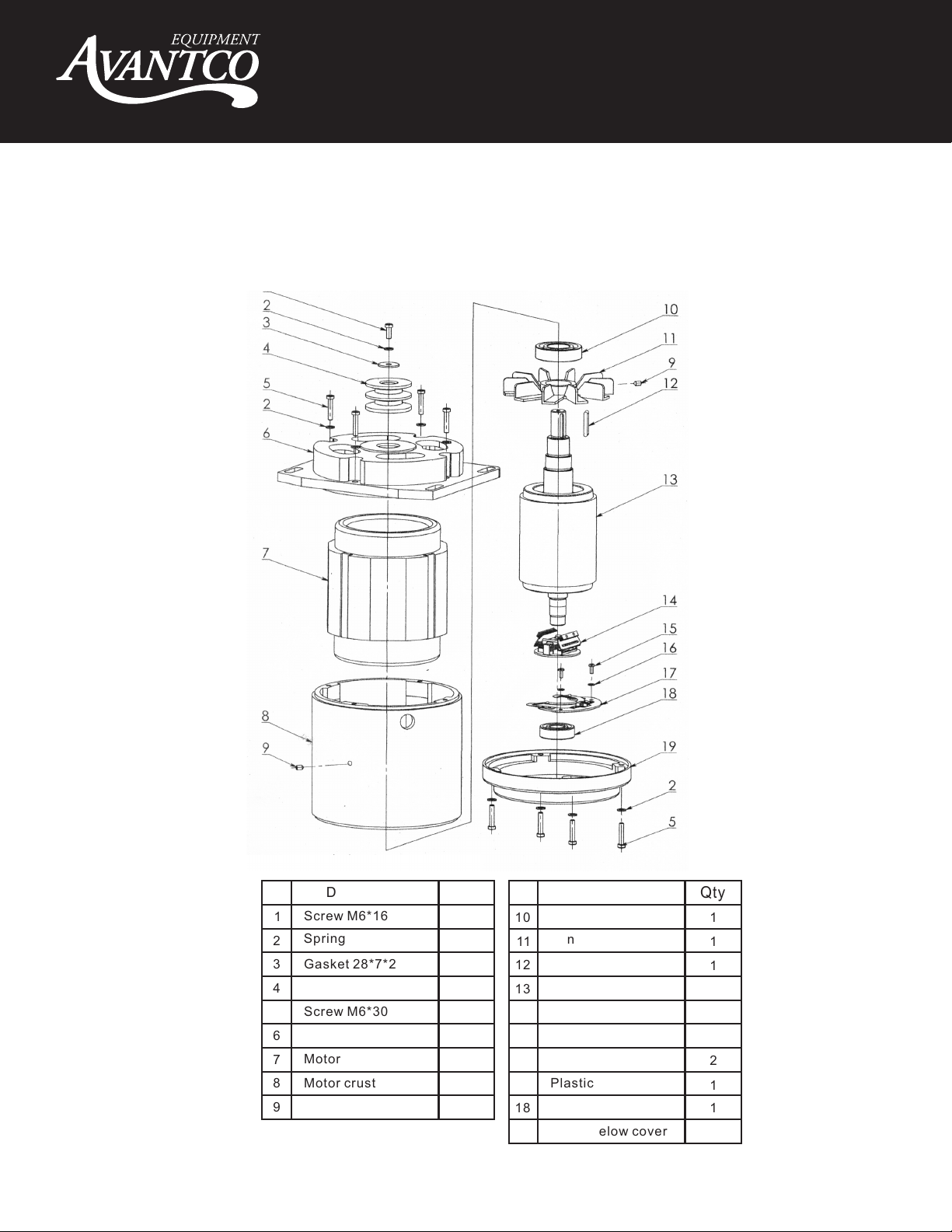 EQUIPMENT
AVANTCO

2
3
4
5
2
6
7
8
9
10
11
9
12
13
14
15
16
17
18
19
2
5

|  | D |  |
|---|---|---|
| 1 | Screw M6*16 |  |
| 2 | Spring |  |
| 3 | Gasket 28*7*2 |  |
| 4 |  |  |
|  | Screw M6*30 |  |
| 6 |  |  |
| 7 | Motor |  |
| 8 | Motor crust |  |
| 9 |  |  |

|  |  | Qty |
|---|---|---|
| 10 |  | 1 |
| 11 | n | 1 |
| 12 |  | 1 |
| 13 |  |  |
|  |  |  |
|  |  |  |
|  |  | 2 |
|  | Plastic | 1 |
| 18 |  | 1 |
|  | elow cover |  |