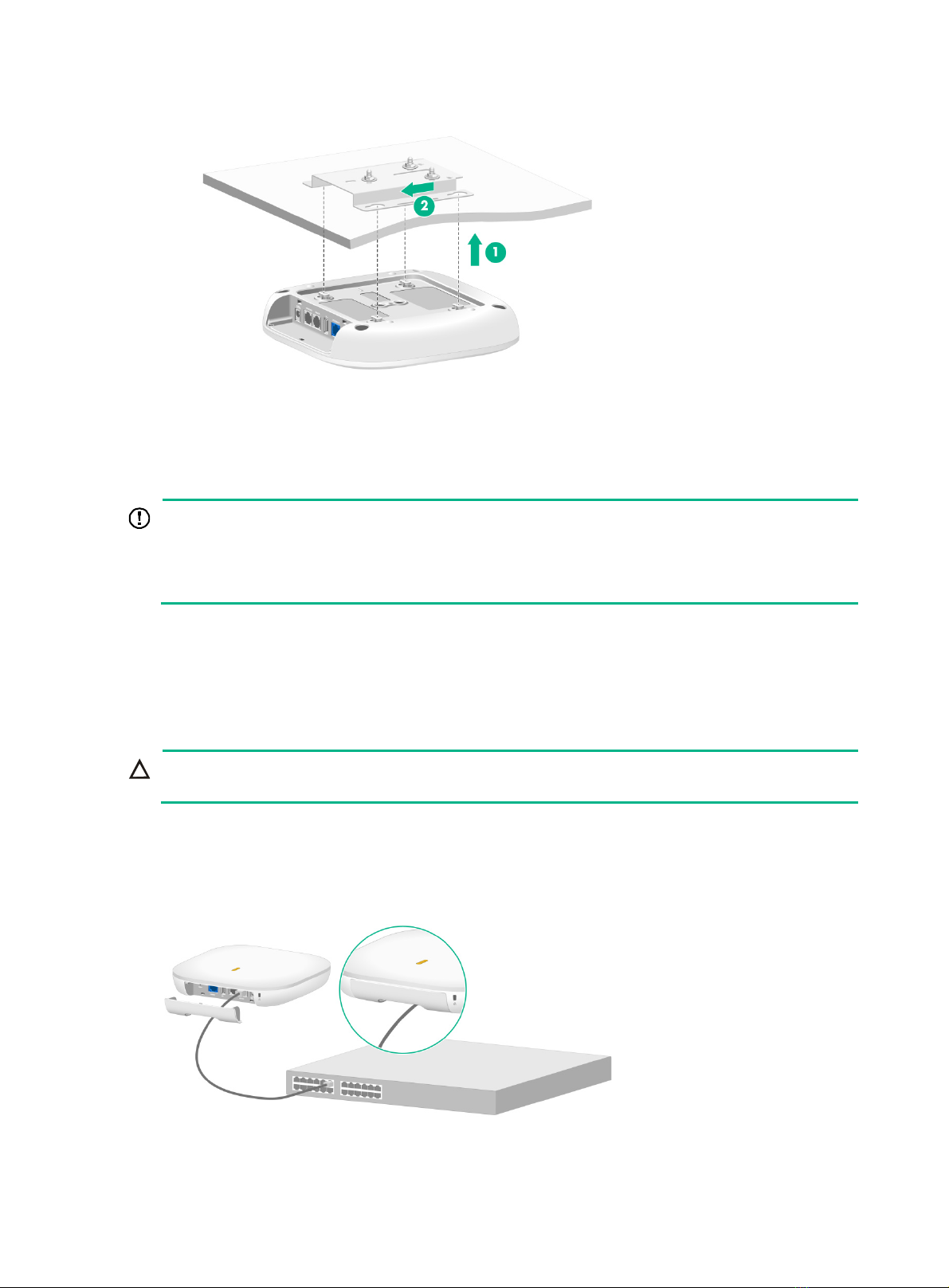 2

1