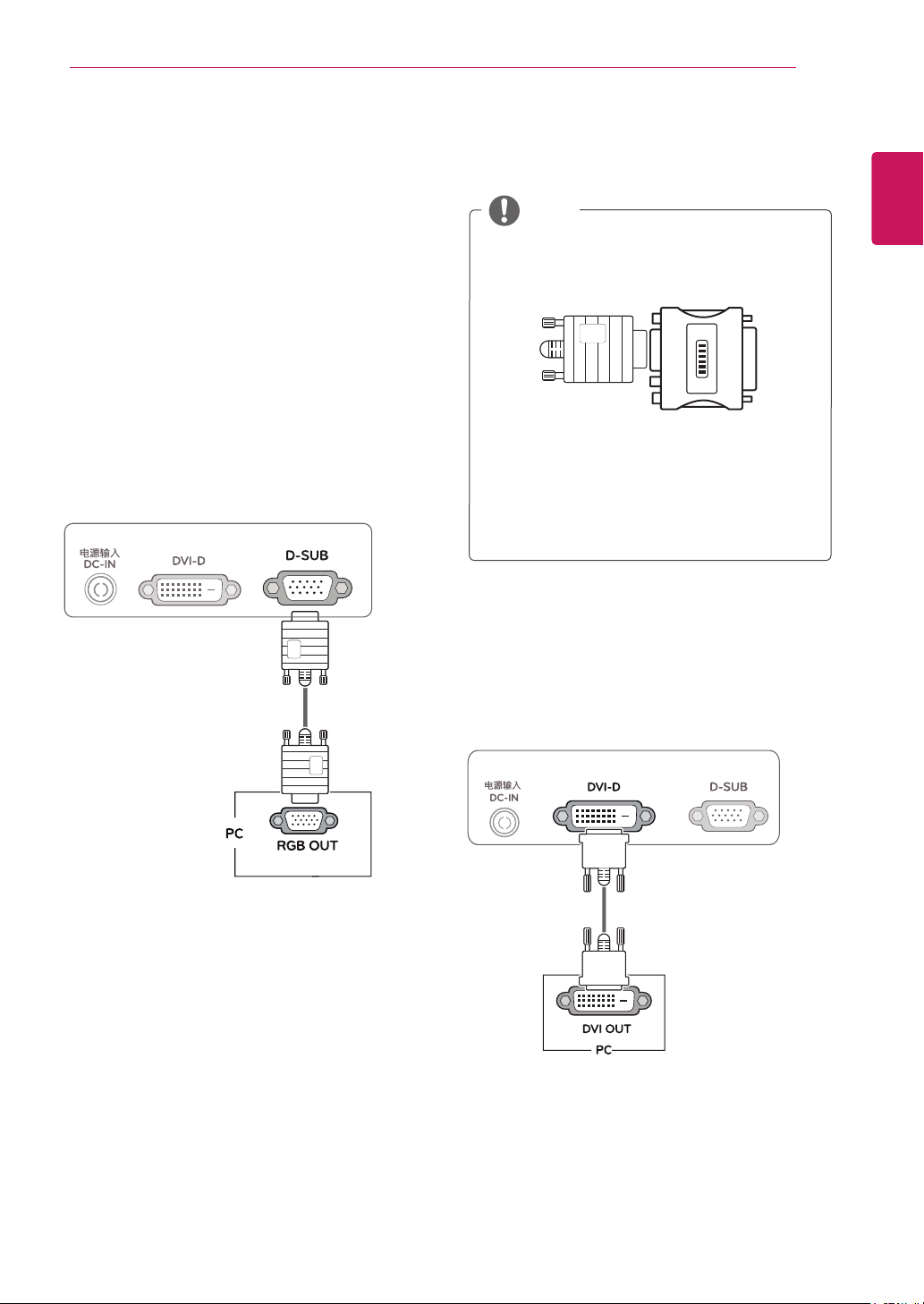 电源输入
DC-IN

DVI-D

D-SUB

PC

RGB OUT

电源输入
DC-IN

DVI-D

D-SUB

DVI OUT

PC