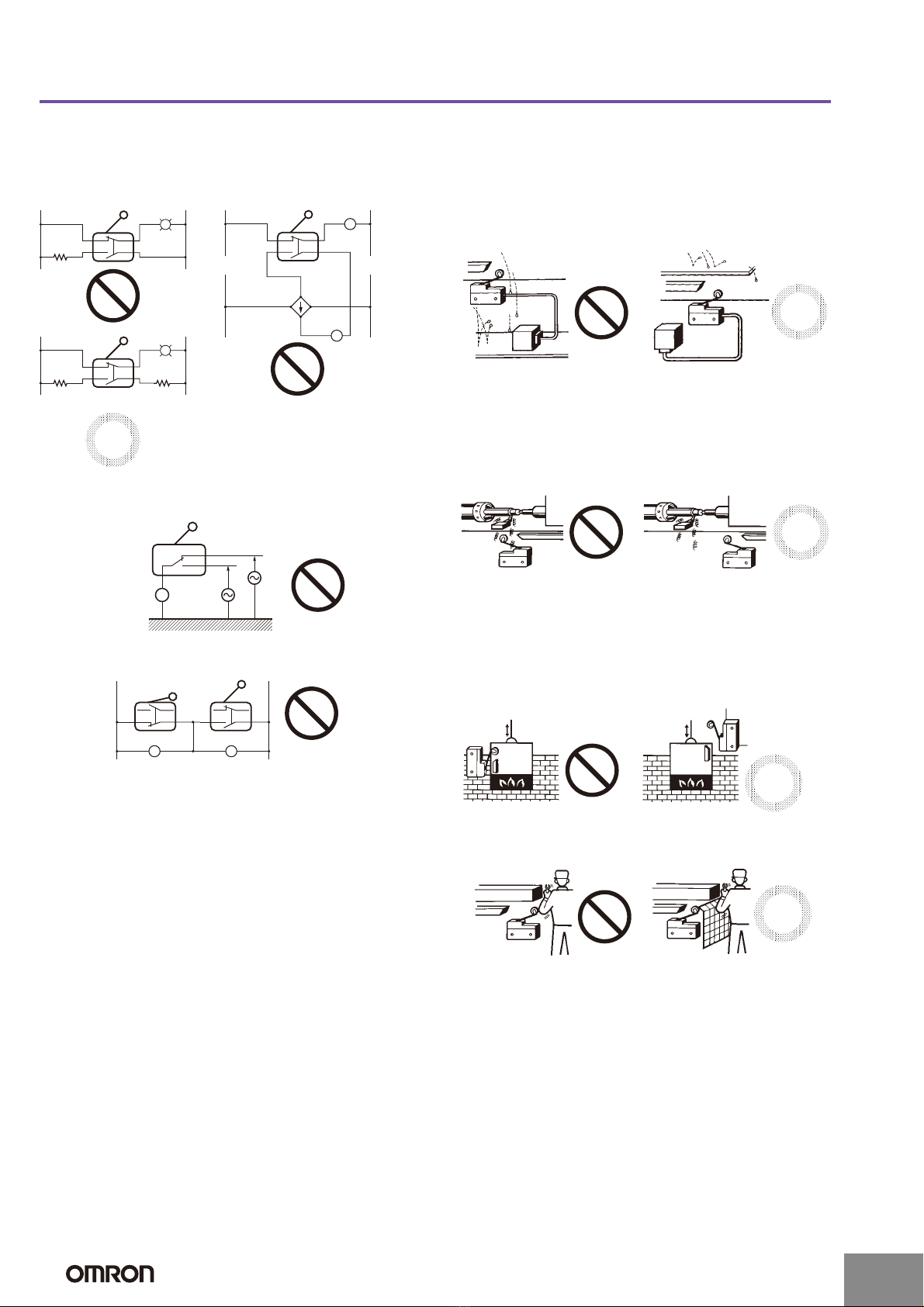 OMRON