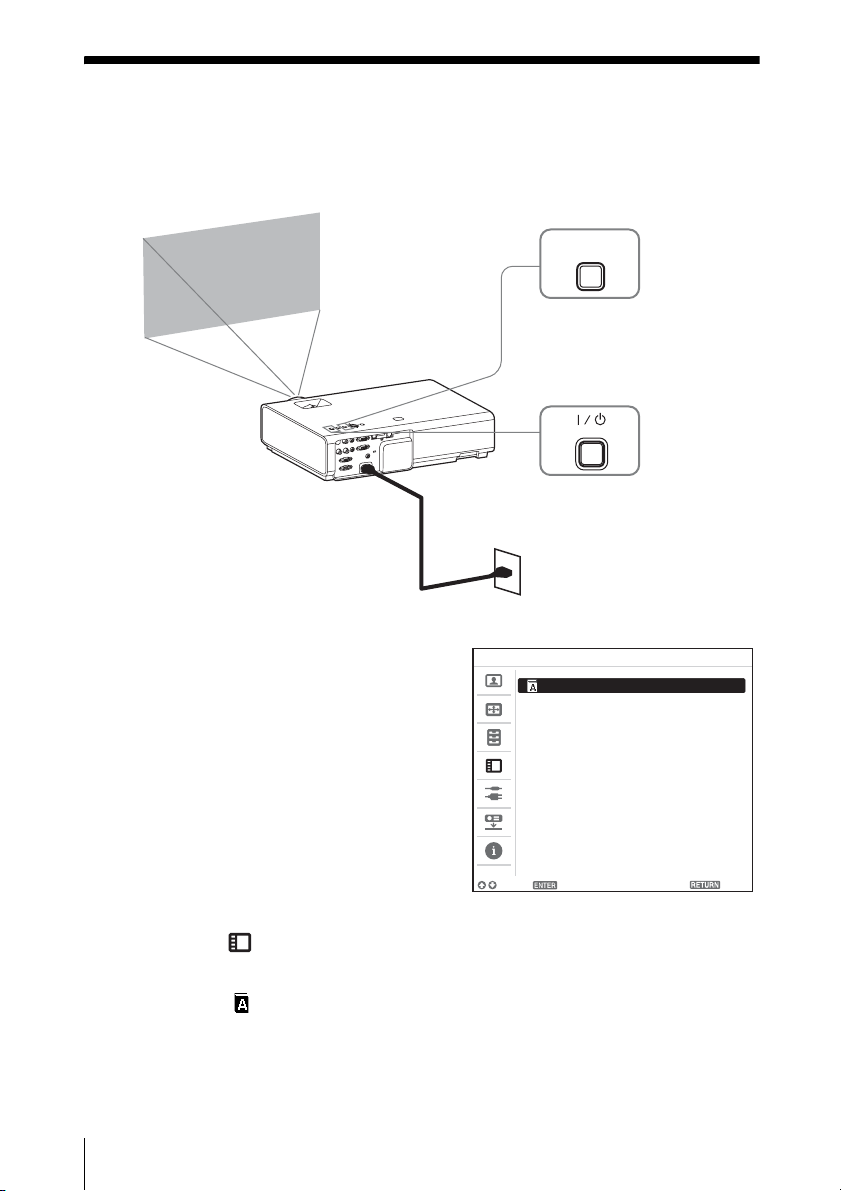 I / ⏻

ENTER

RETURN