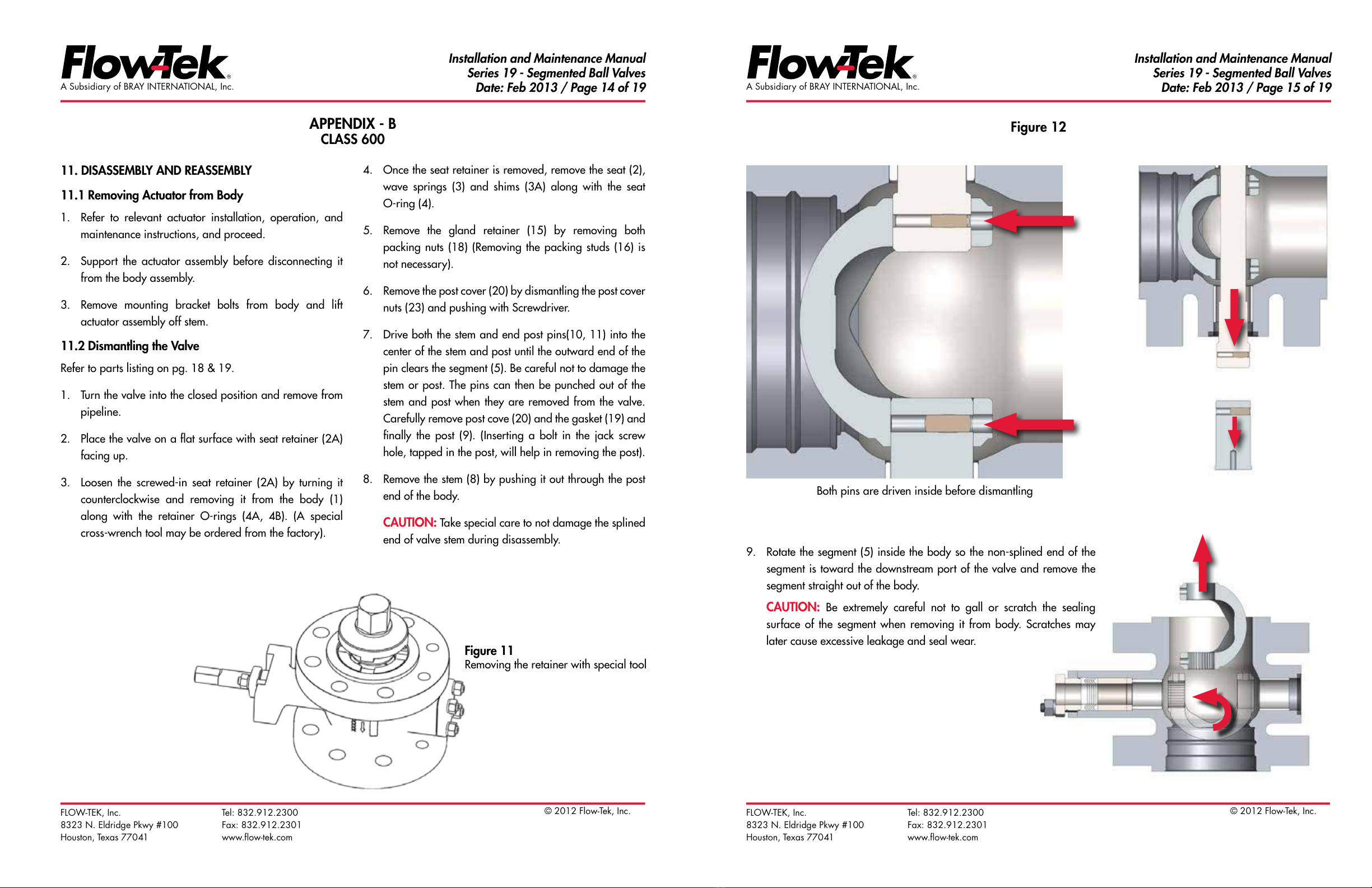 Flow-Tek
A Subsidiary of BRAY INTERNATIONAL, Inc.

Installation and Maintenance Manual
Series 19 - Segmented Ball Valves
Date: Feb 2013 / Page 14 of 19

APPENDIX - B
CLASS 600

11. DISASSEMBLY AND REASSEMBLY

11.1 Removing Actuator from Body

1. Refer to relevant actuator installation, operation, and maintenance instructions, and proceed.

2. Support the actuator assembly before disconnecting it from the body assembly.

3. Remove mounting bracket bolts from body and lift actuator assembly off stem.

11.2 Dismantling the Valve

Refer to parts listing on pg. 18 & 19.

1. Turn the valve into the closed position and remove from pipeline.

2. Place the valve on a flat surface with seat retainer (2A) facing up.

3. Loosen the screwed-in seat retainer (2A) by turning it counterclockwise and removing it from the body (1) along with the retainer O-rings (4A, 4B). (A special cross-wrench tool may be ordered from the factory).

4. Once the seat retainer is removed, remove the seat (2), wave springs (3) and shims (3A) along with the seat O-ring (4).

5. Remove the gland retainer (15) by removing both packing nuts (18) (Removing the packing studs (16) is not necessary).

6. Remove the post cover (20) by dismantling the post cover nuts (23) and pushing with Screwdriver.

7. Drive both the stem and end post pins(10, 11) into the center of the stem and post until the outward end of the pin clears the segment (5). Be careful not to damage the stem or post. The pins can then be punched out of the stem and post when they are removed from the valve. Carefully remove post cove (20) and the gasket (19) and finally the post (9). (Inserting a bolt in the jack screw hole, tapped in the post, will help in removing the post).

8. Remove the stem (8) by pushing it out through the post end of the body.

CAUTION: Take special care to not damage the splined end of valve stem during disassembly.

Figure 11
Removing the retainer with special tool

FLOW-TEK, Inc.
8323 N. Eldridge Pkwy #100
Houston, Texas 77041

Tel: 832.912.2300
Fax: 832.912.2301
www.flow-tek.com

© 2012 Flow-Tek, Inc.

Flow-Tek
A Subsidiary of BRAY INTERNATIONAL, Inc.

Installation and Maintenance Manual
Series 19 - Segmented Ball Valves
Date: Feb 2013 / Page 15 of 19

Figure 12

Both pins are driven inside before dismantling

9. Rotate the segment (5) inside the body so the non-splined end of the segment is toward the downstream port of the valve and remove the segment straight out of the body.

CAUTION: Be extremely careful not to gall or scratch the sealing surface of the segment when removing it from body. Scratches may later cause excessive leakage and seal wear.

FLOW-TEK, Inc.
8323 N. Eldridge Pkwy #100
Houston, Texas 77041

Tel: 832.912.2300
Fax: 832.912.2301
www.flow-tek.com

© 2012 Flow-Tek, Inc.