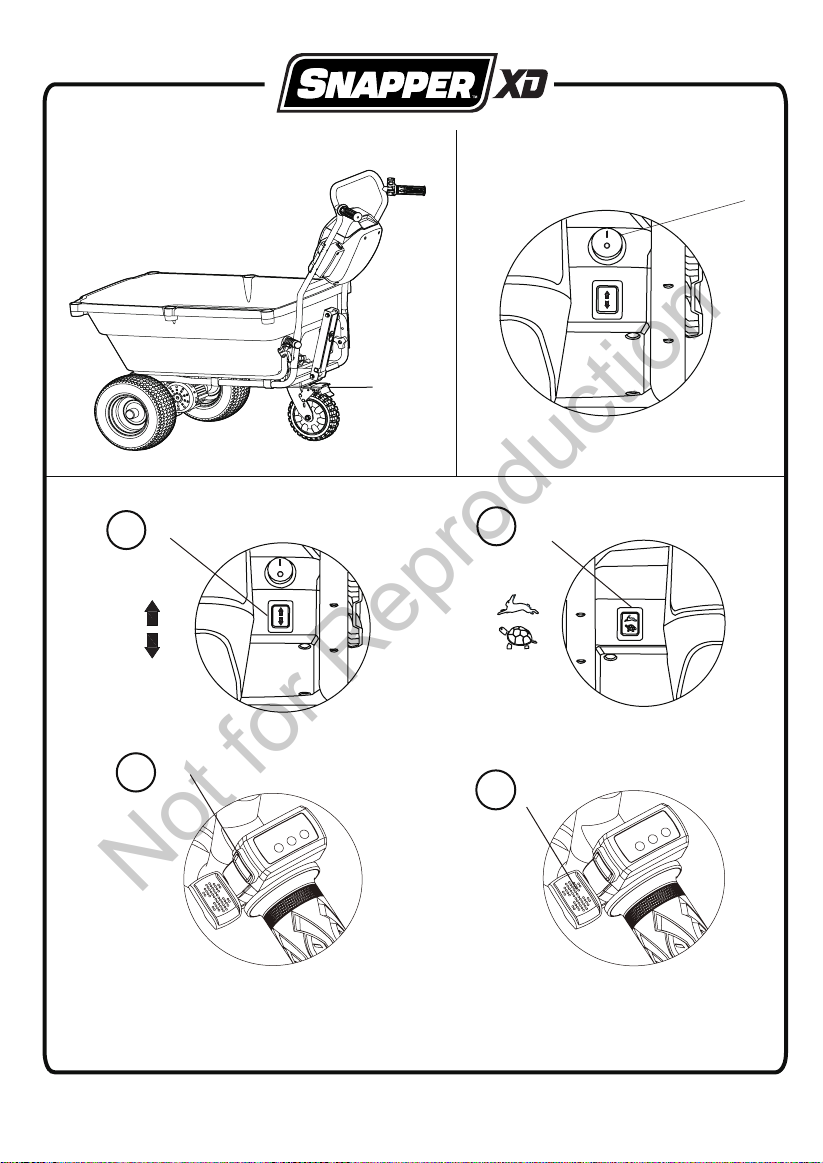 SNAPPER XD

Not for Reproduction