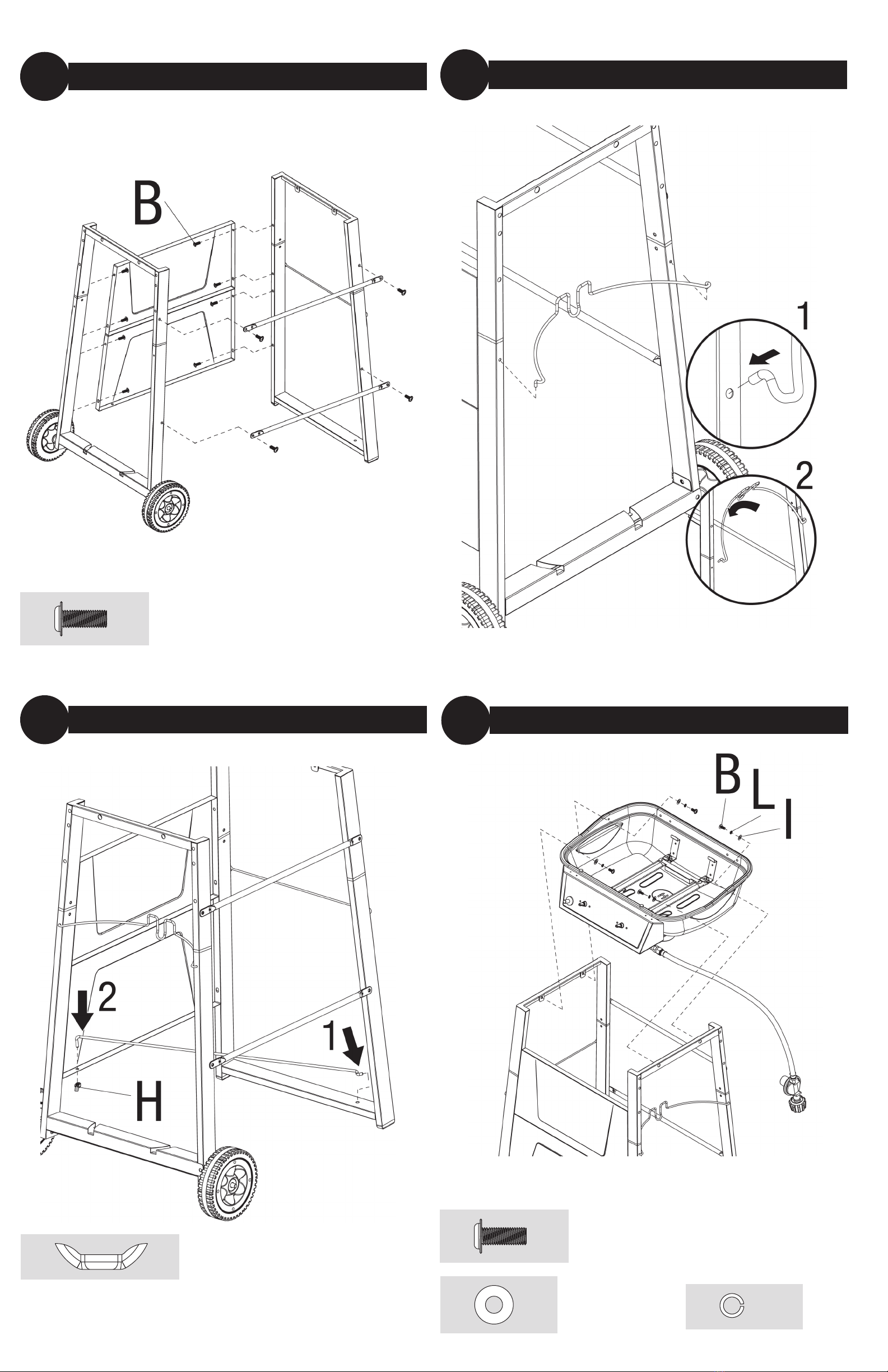 B

1

2

2

1

H

B L I