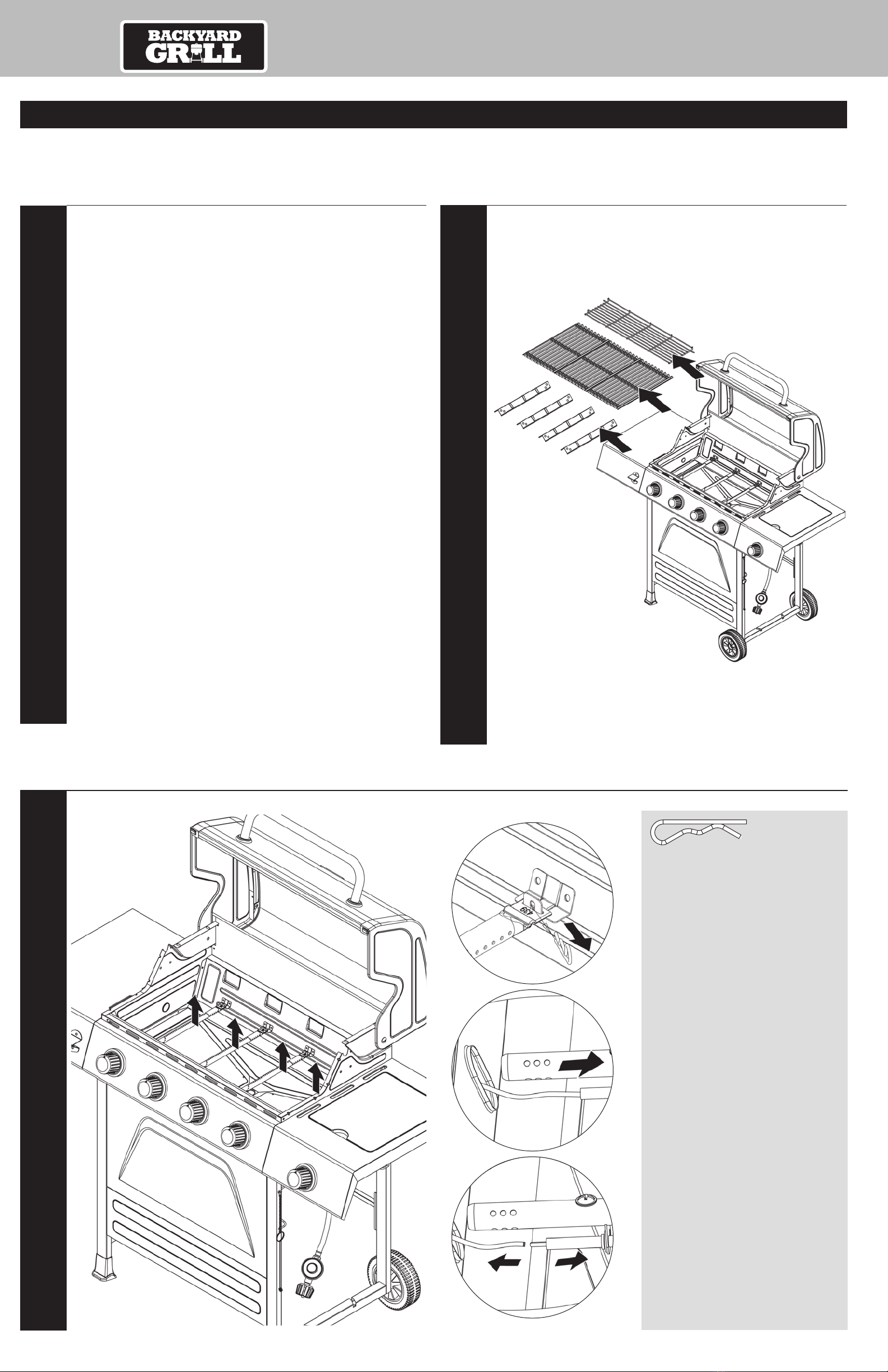 BACKYARD GRILL

439