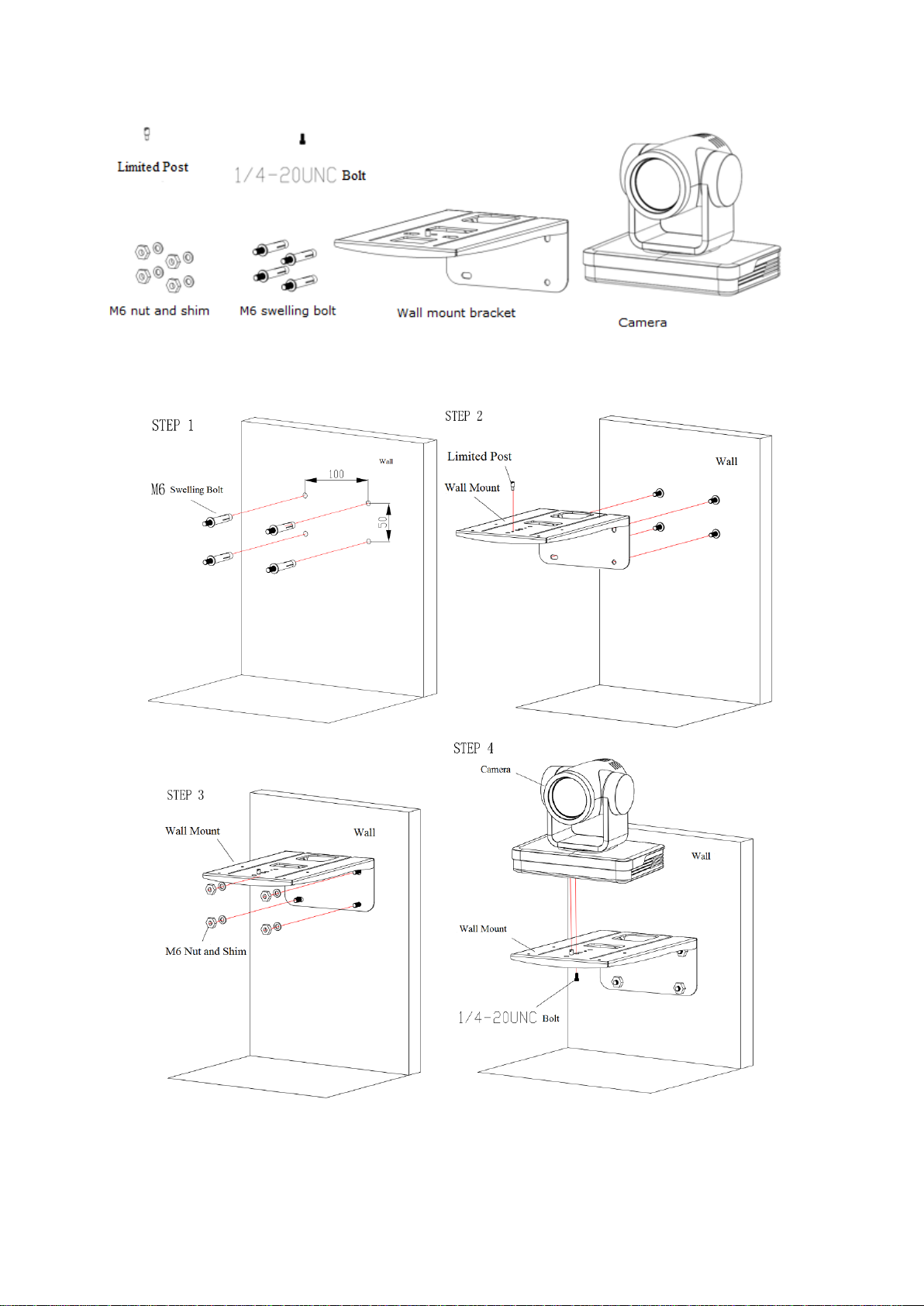 Limited Post

1/4-20UNC Bolt

M6 nut and shim

M6 swelling bolt

Wall mount bracket

Camera

STEP 1

M6 Swelling Bolt

Wall

100

50

STEP 2

Limited Post

Wall Mount

Wall

STEP 3

Wall Mount

Wall

M6 Nut and Shim

STEP 4

Camera

Wall

Wall Mount

1/4-20UNC Bolt