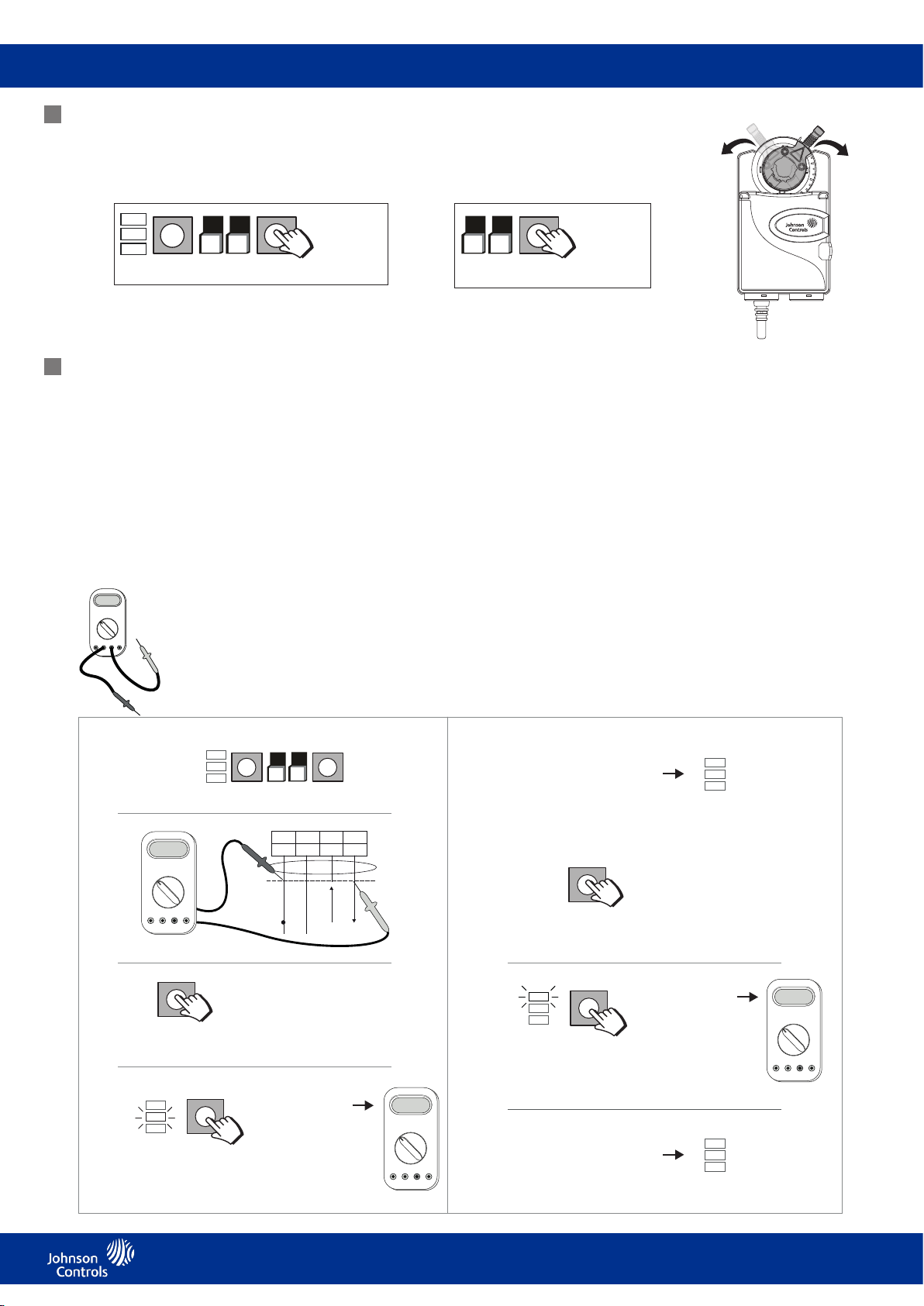 Johnson Controls

Johnson Controls