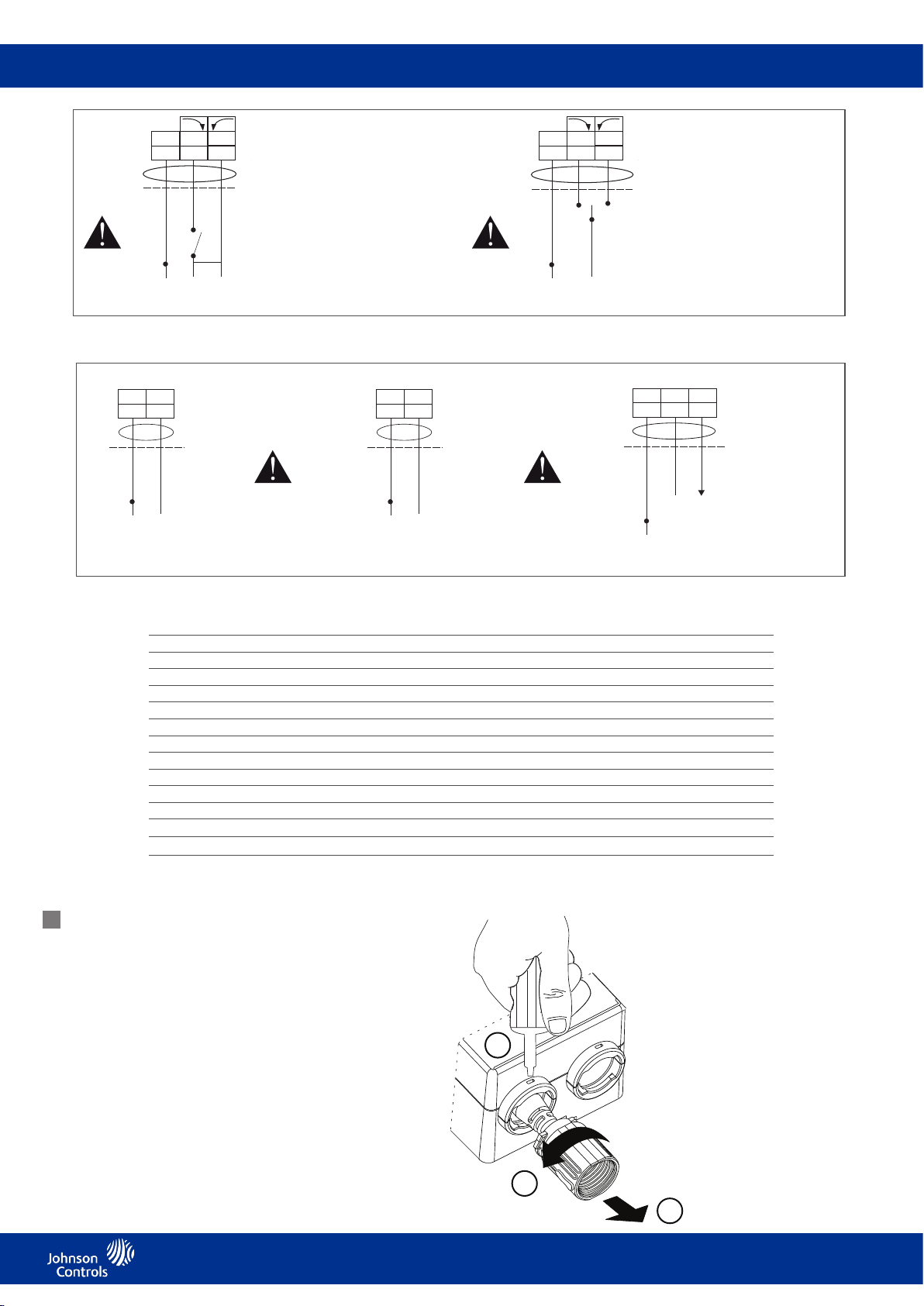 Johnson Controls