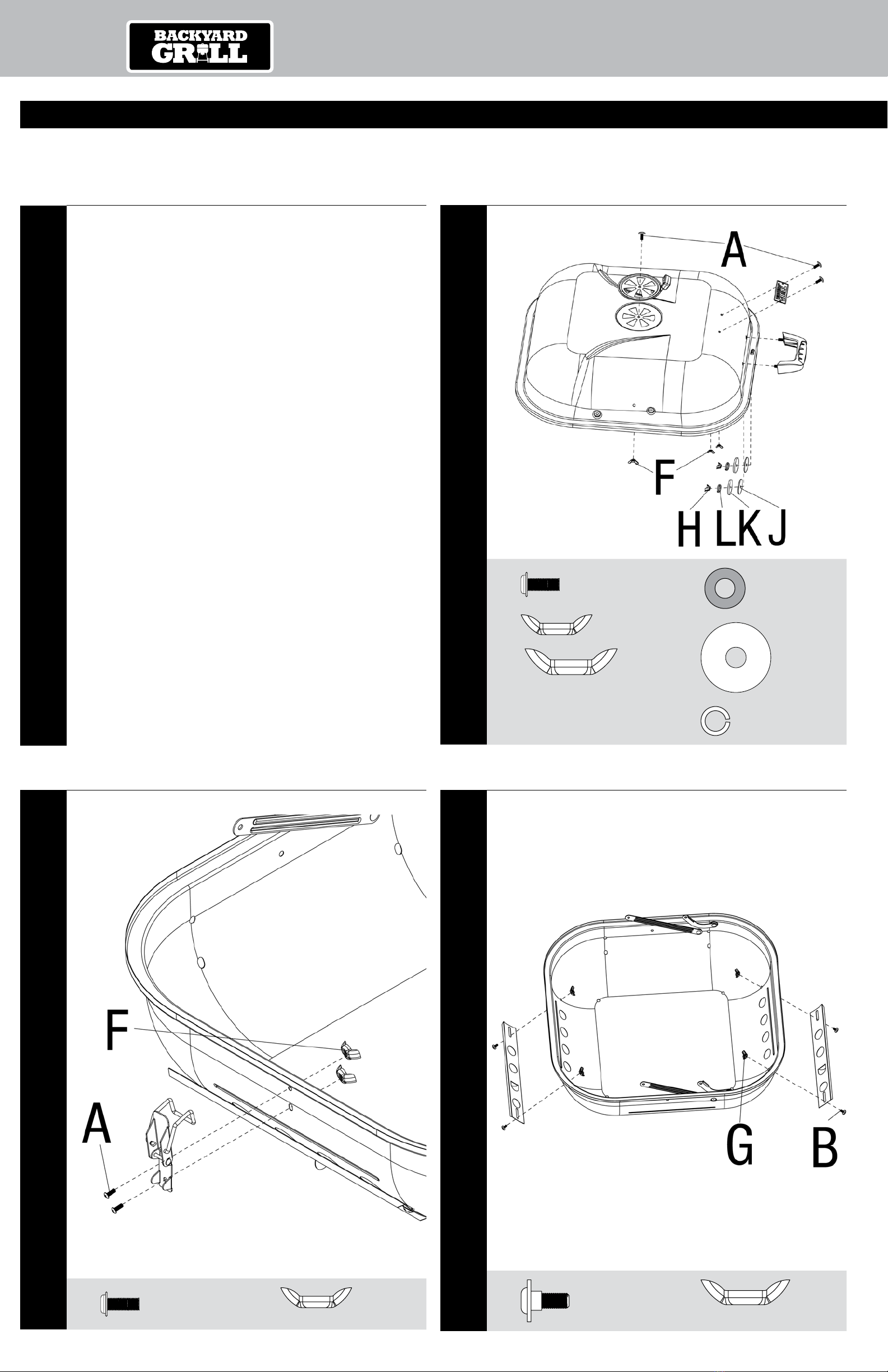 BACKYARD GRILL

A

F

H L K J

F

A

G B