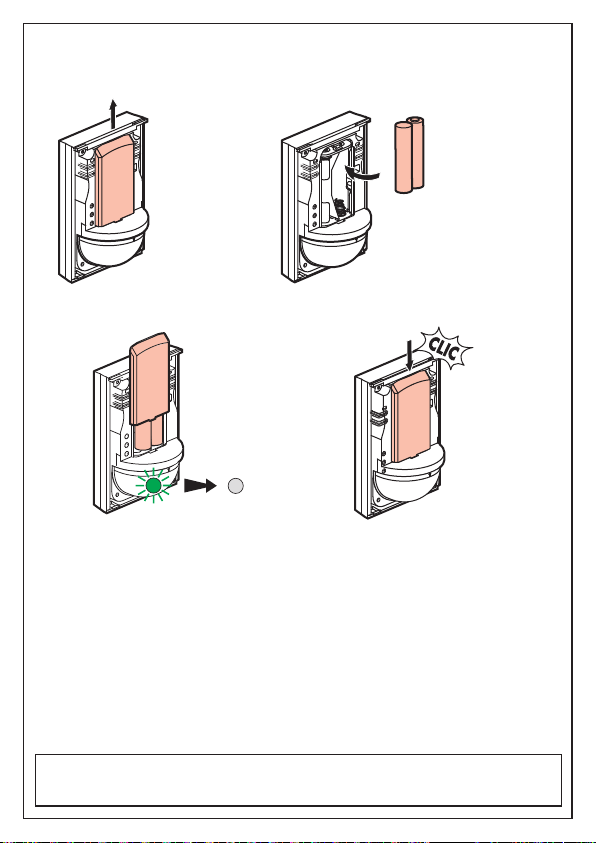 CLIC