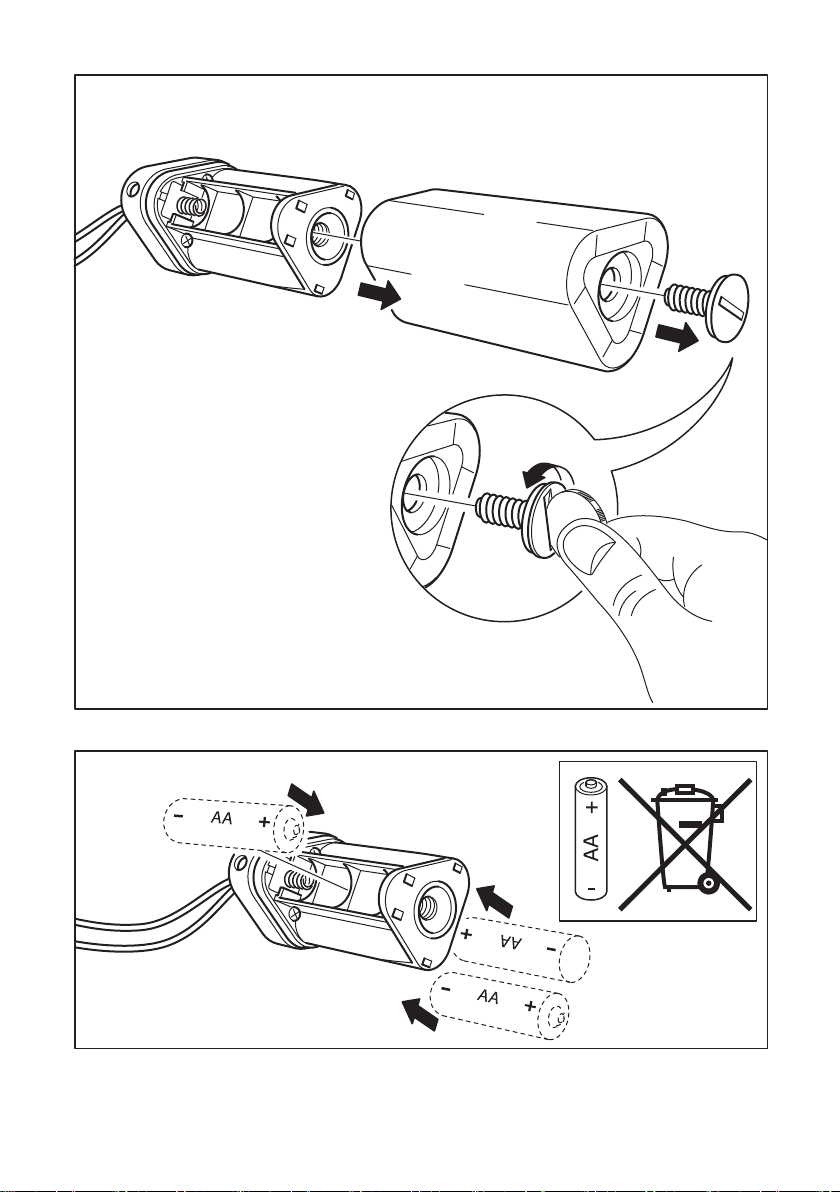 - AA +

+ AA -

- AA +

+ AA -