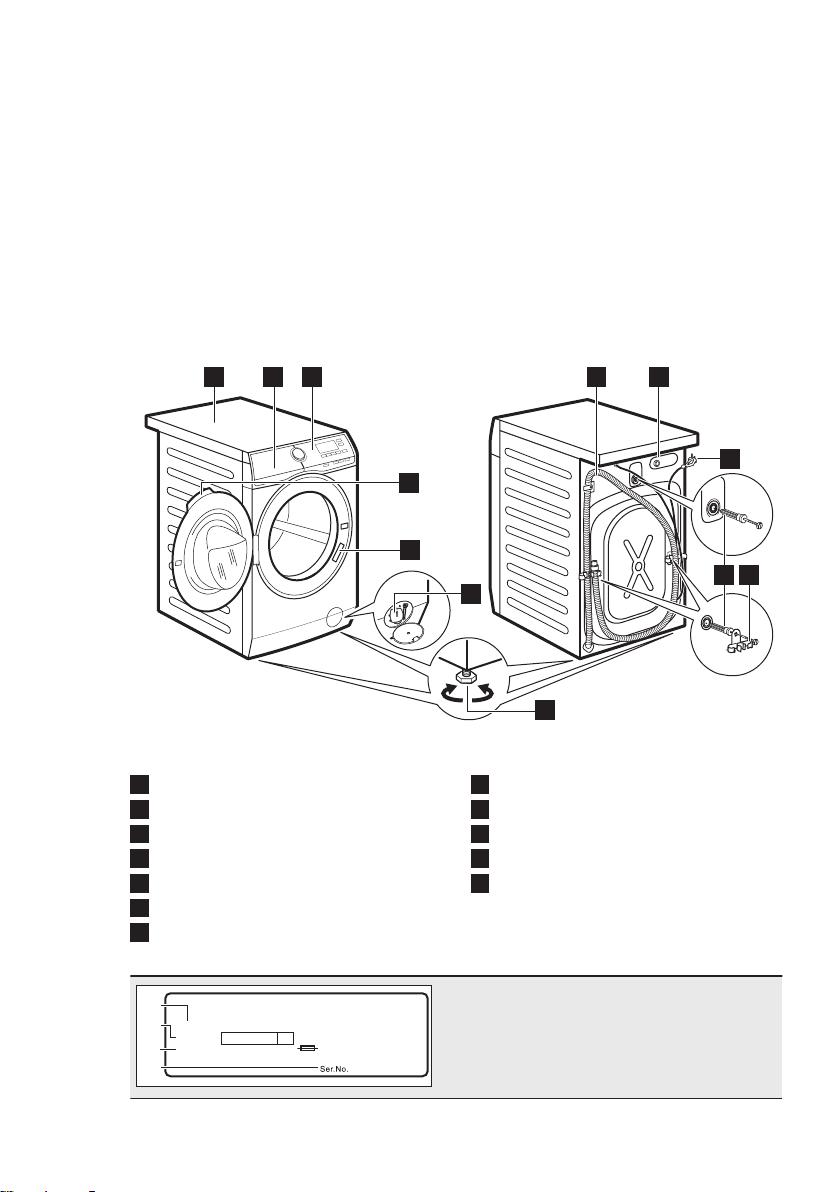 Ser.No.