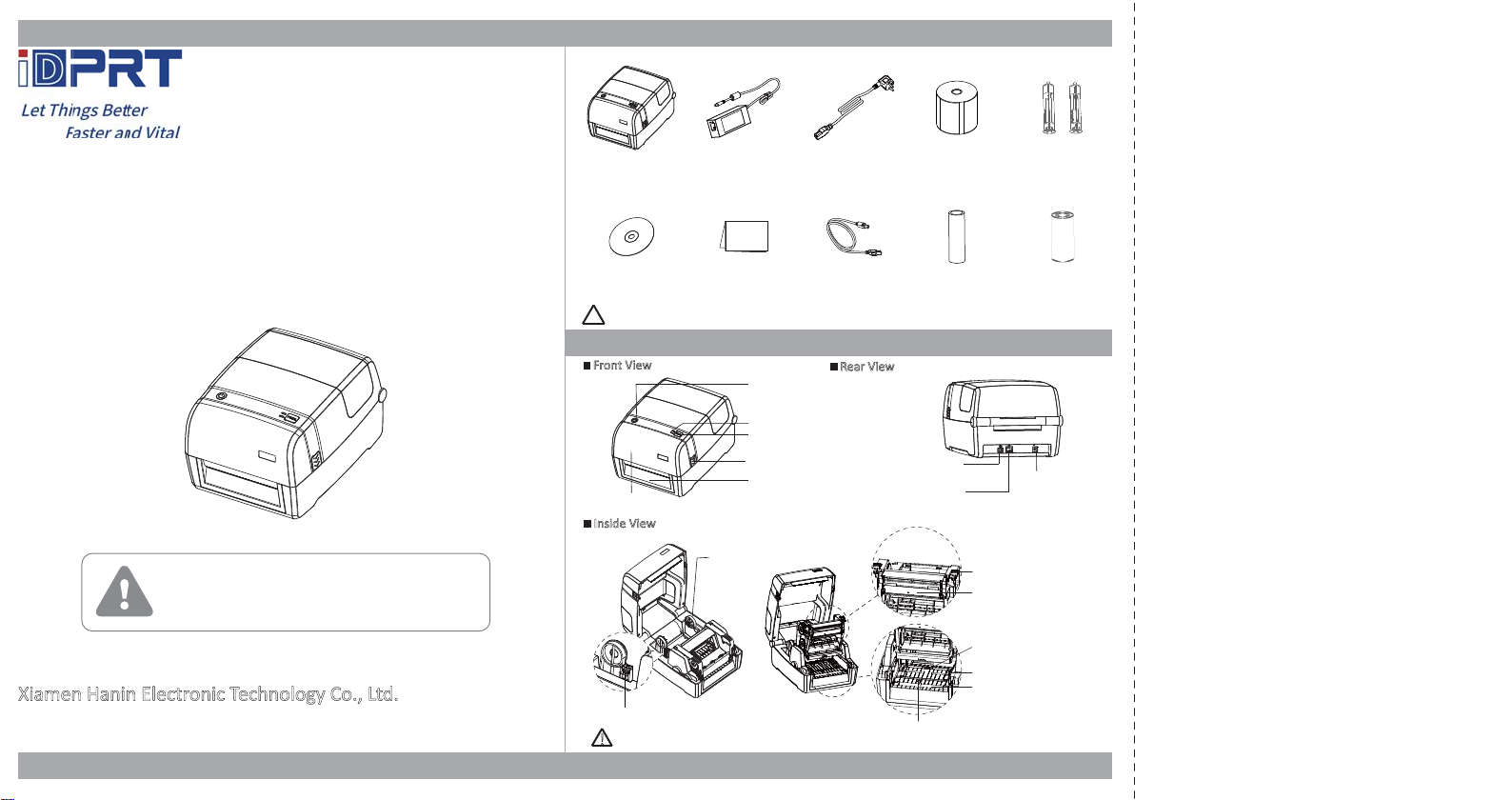 iDPRT

Let Things Better
Faster and Vital

Xiamen Hanin Electronic Technology Co., Ltd.

■ Front View

■ Rear View

■ Inside View