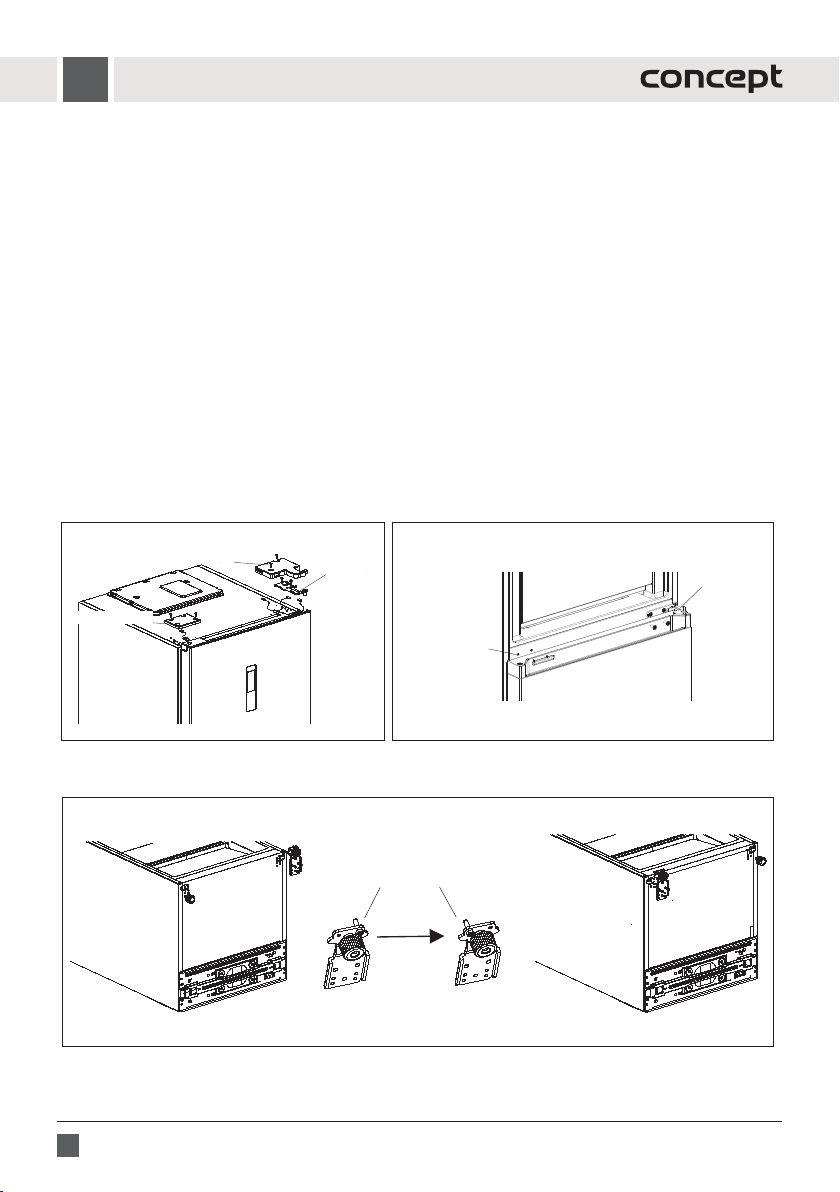 concept