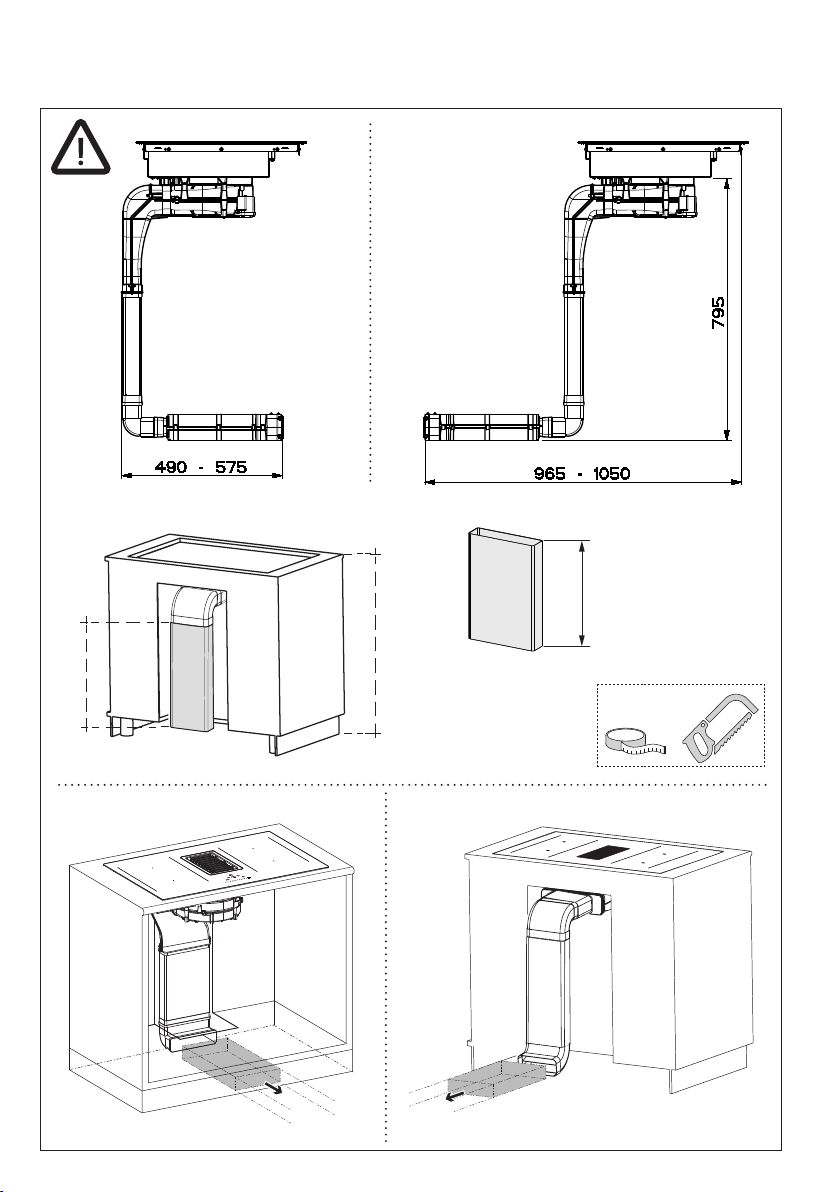 490 - 575

795

965 - 1050