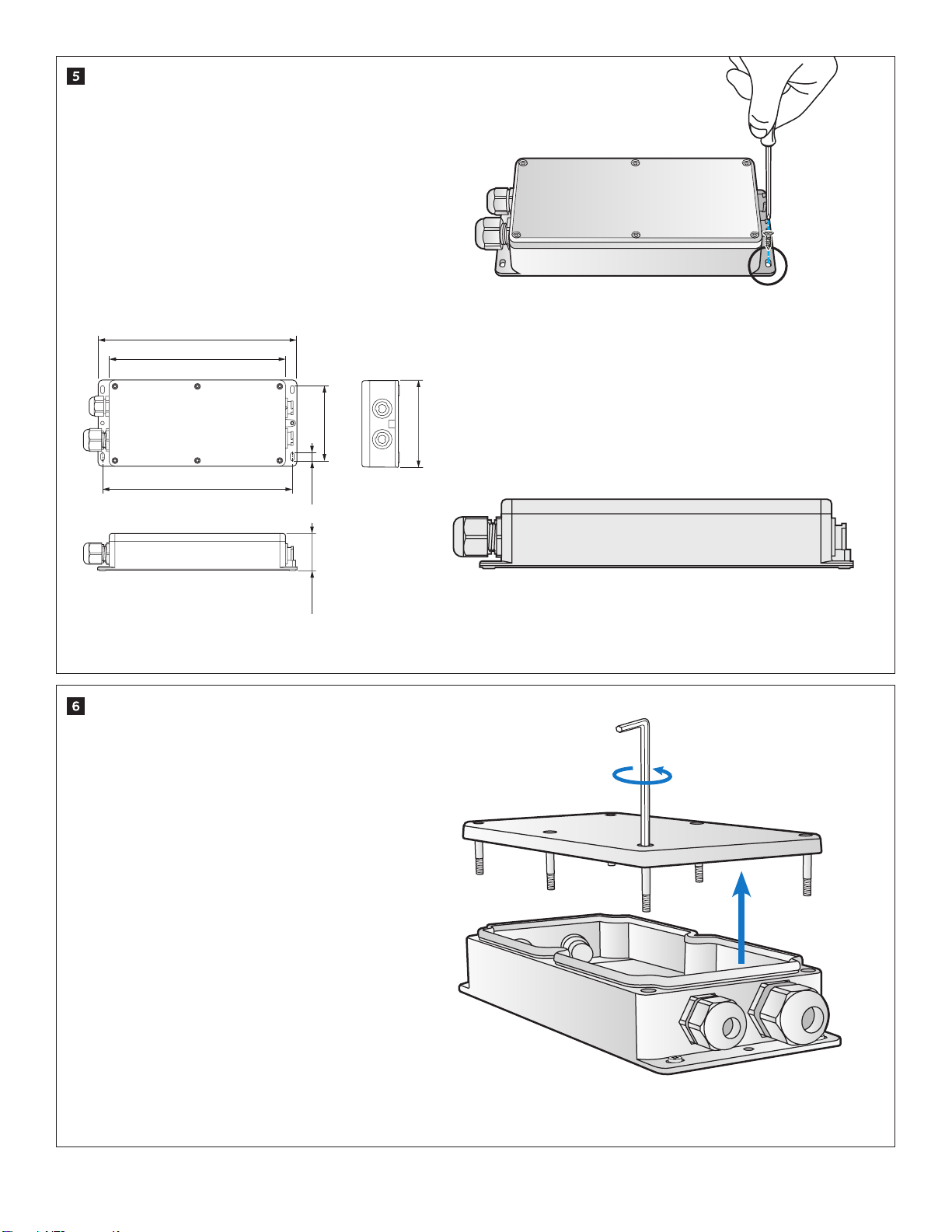 5

6