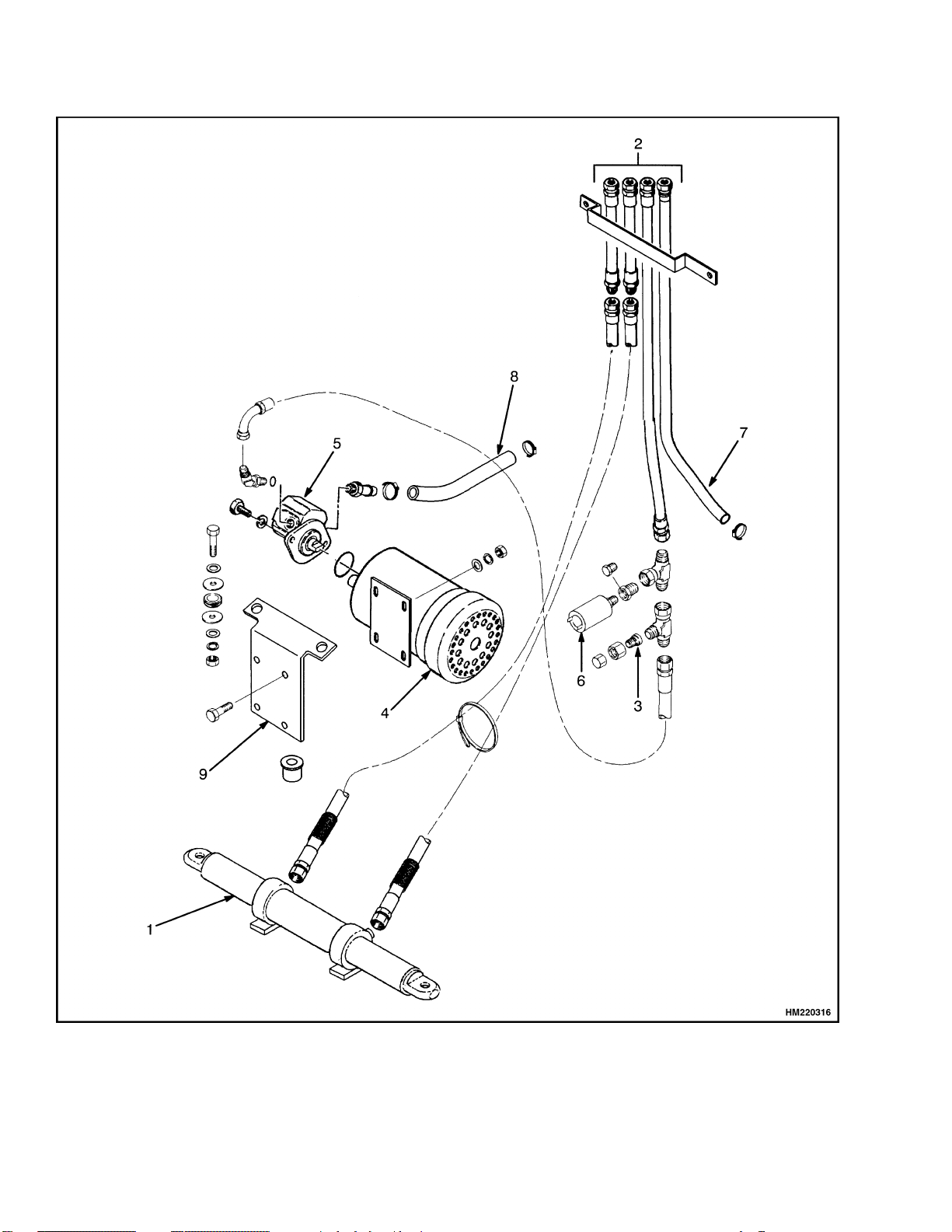 2

8

7

5

6

3

4

9

1

HM220316