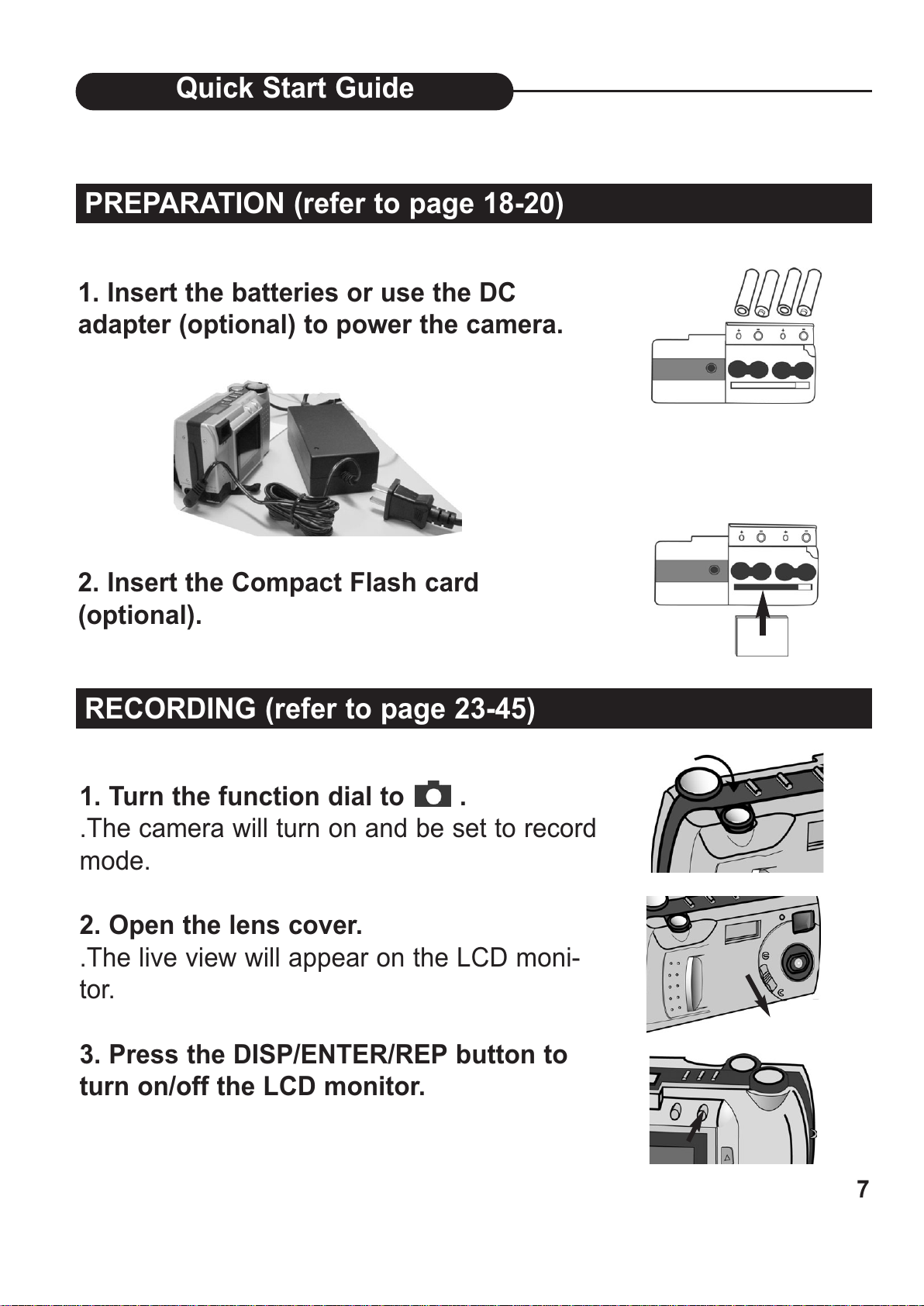 Quick Start Guide

PREPARATION (refer to page 18-20)

1. Insert the batteries or use the DC adapter (optional) to power the camera.

2. Insert the Compact Flash card (optional).

RECORDING (refer to page 23-45)

1. Turn the function dial to .
.The camera will turn on and be set to record mode.

2. Open the lens cover.
.The live view will appear on the LCD monitor.

3. Press the DISP/ENTER/REP button to turn on/off the LCD monitor.

7