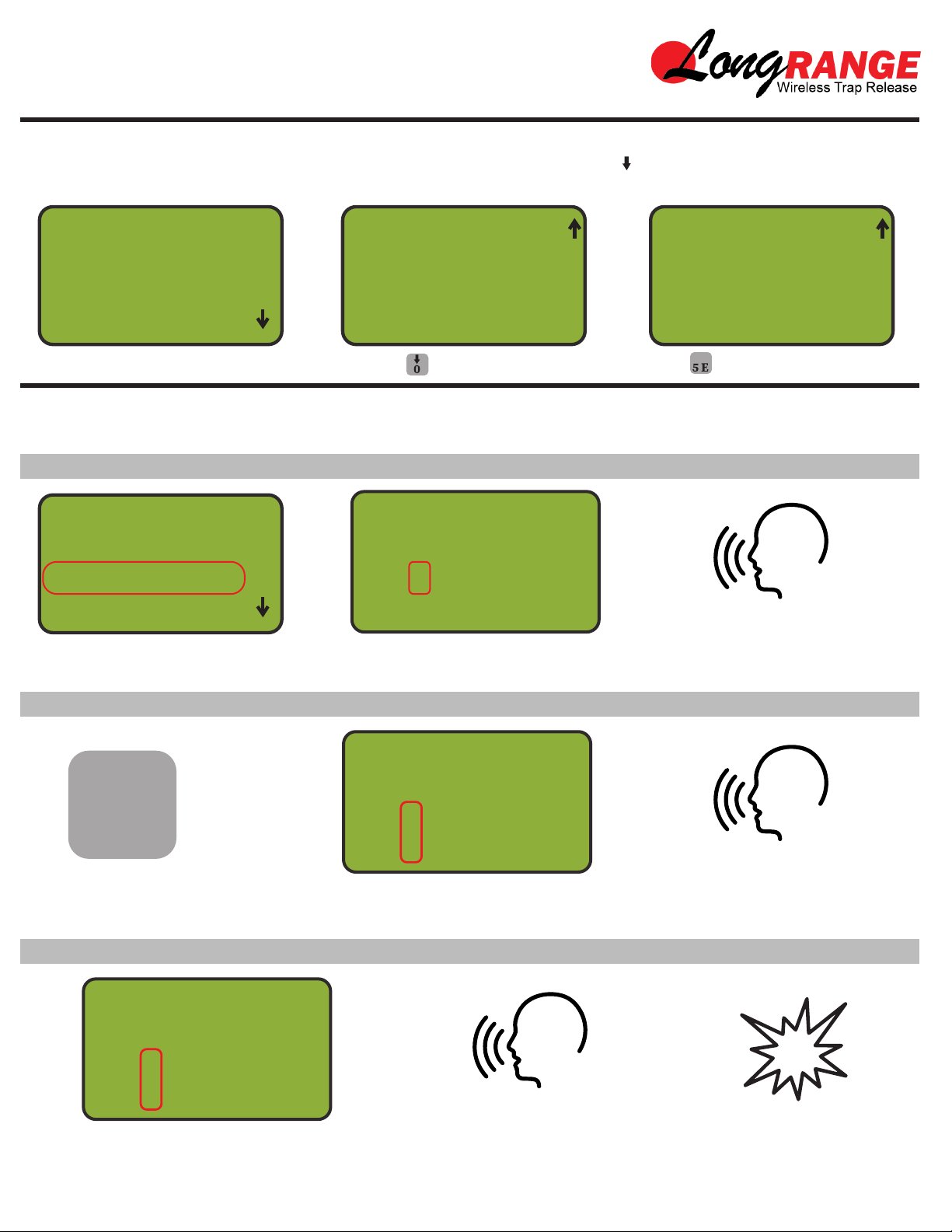 LongRANGE
Wireless Trap Release

0

5 E