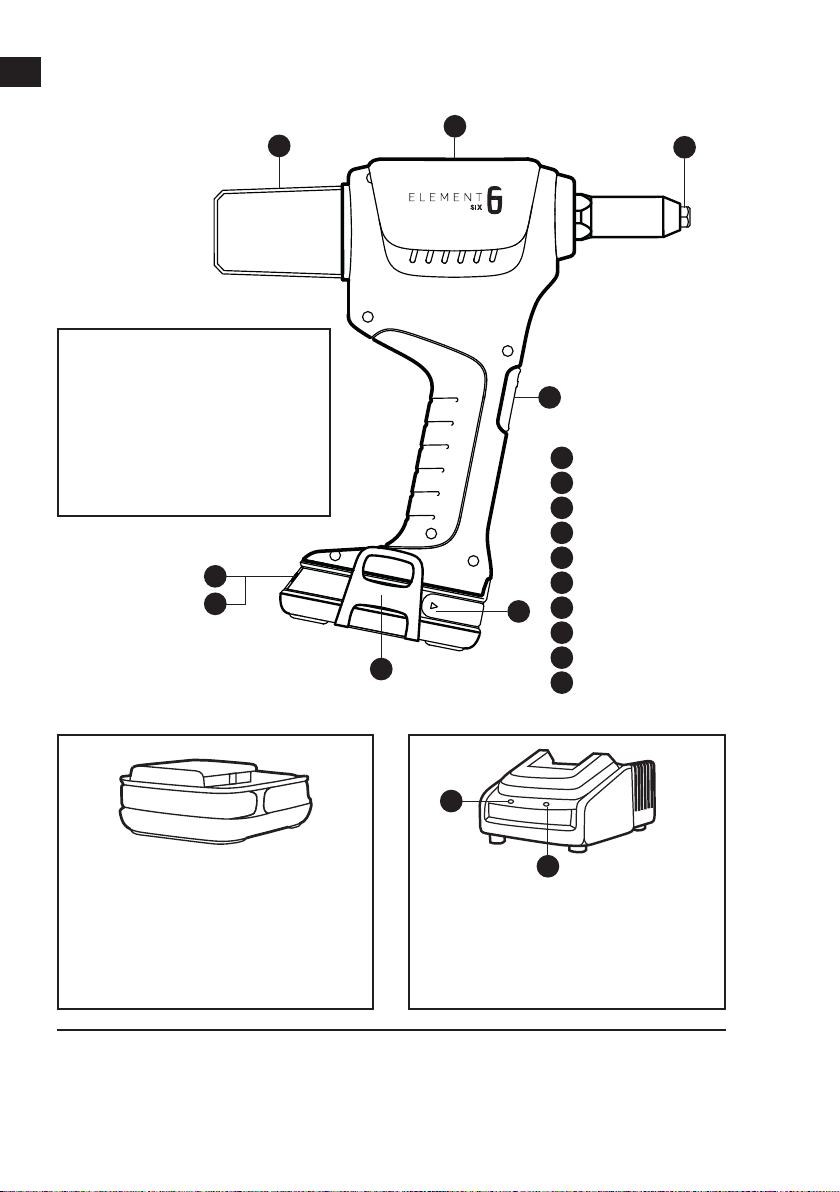 ELEMENT SIX 6