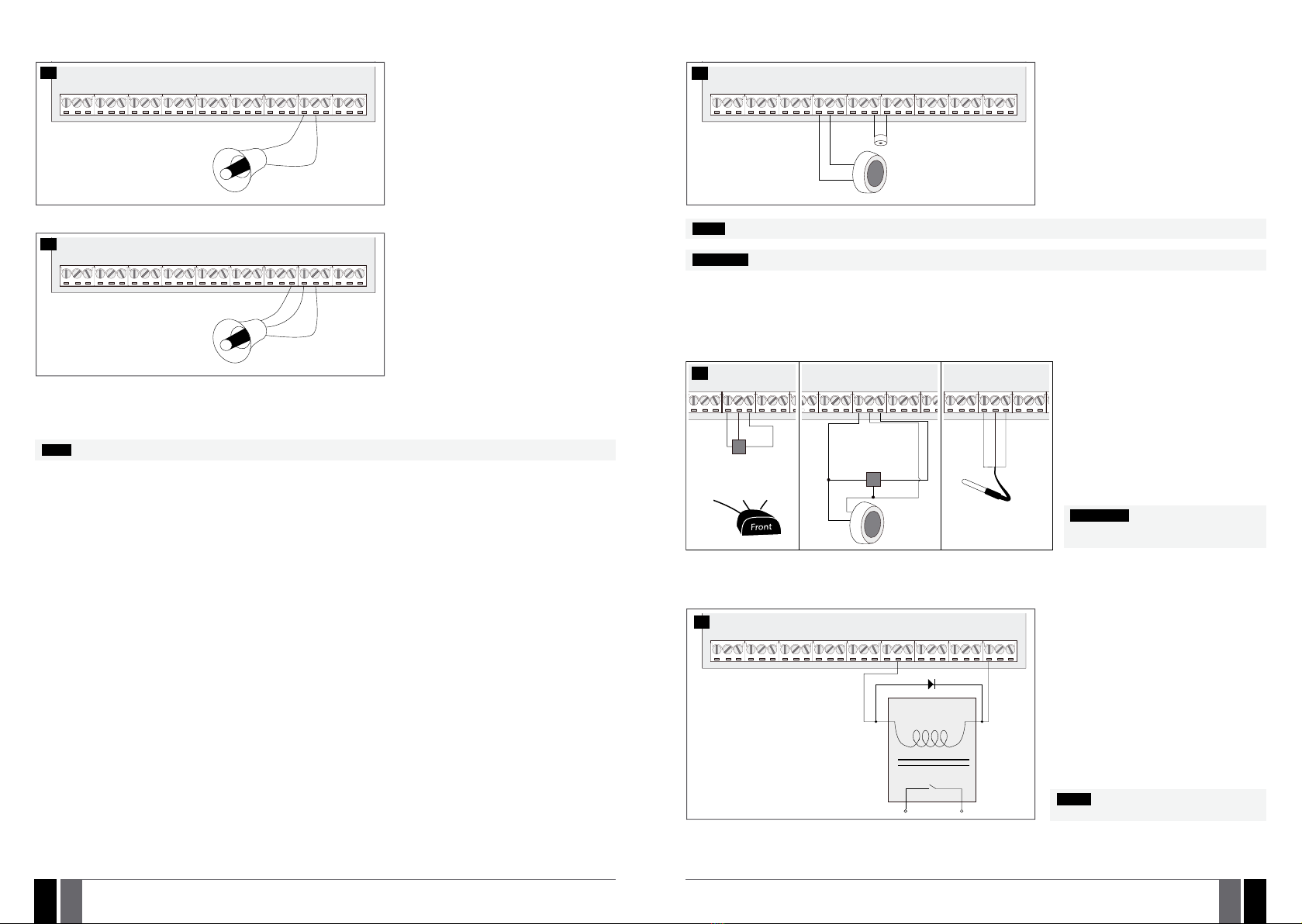 Front