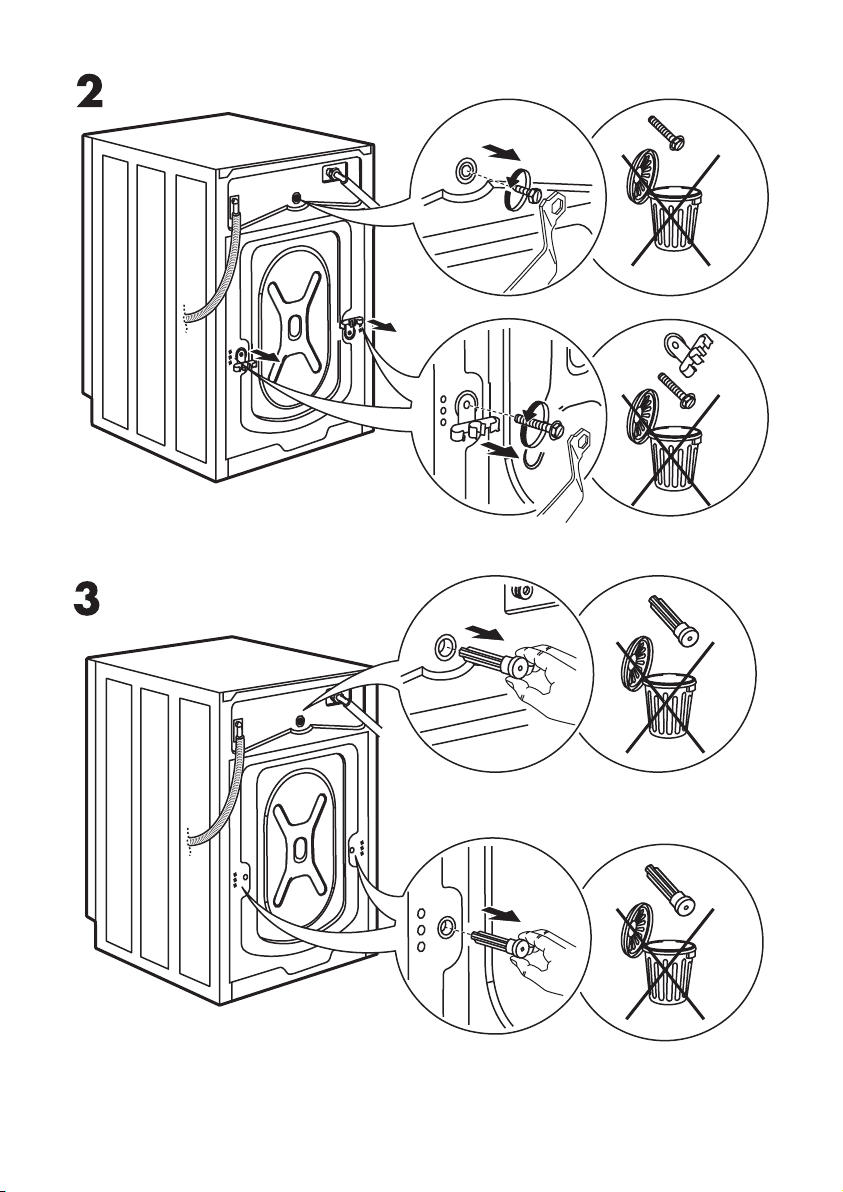 2

3