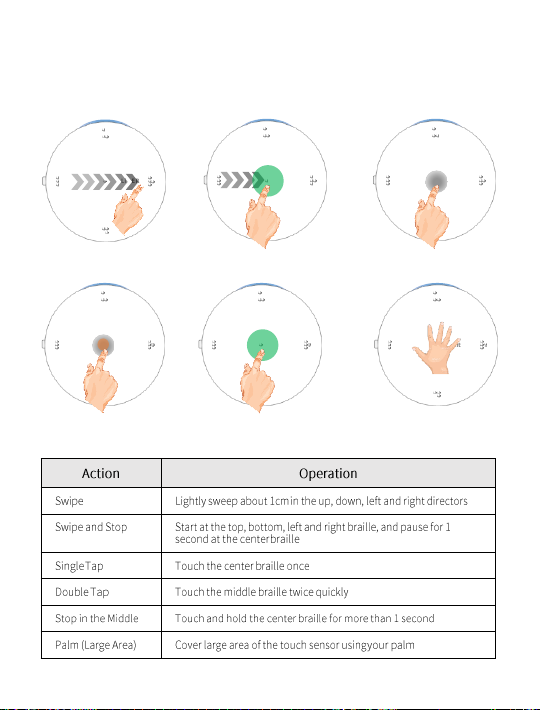 | Action | Operation |
|---|---|
| Swipe | Lightly sweep about 1cm in the up, down, left and right directors |
| Swipe and Stop | Start at the top, bottom, left and right braille, and pause for 1 second at the center braille |
| Single Tap | Touch the center braille once |
| Double Tap | Touch the middle braille twice quickly |
| Stop in the Middle | Touch and hold the center braille for more than 1 second |
| Palm (Large Area) | Cover large area of the touch sensor using your palm |