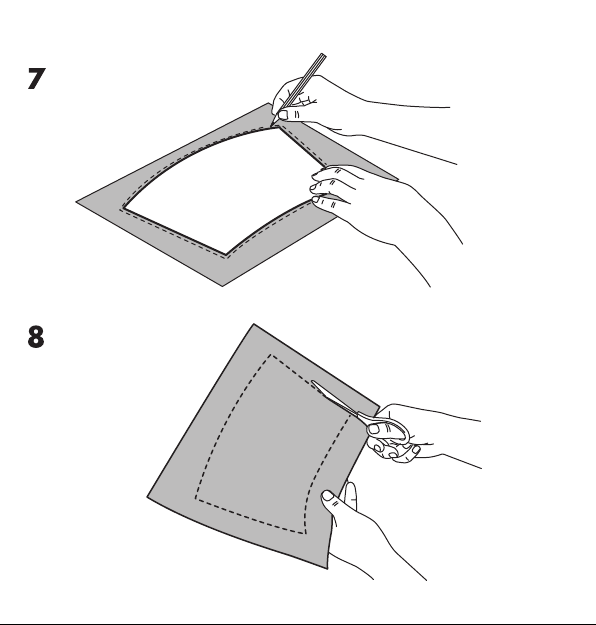 7

8