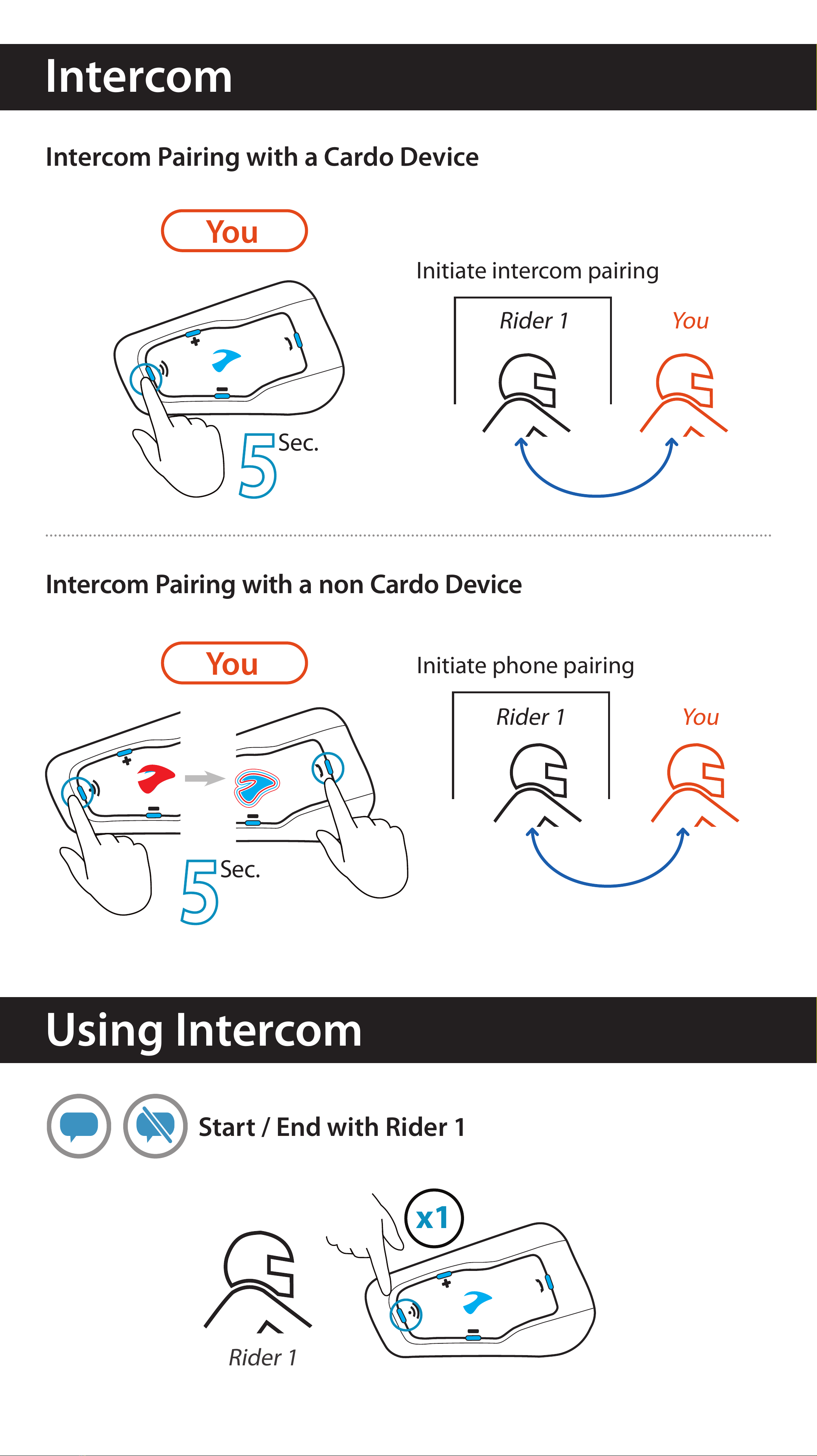 Intercom

Intercom Pairing with a Cardo Device

You

5 Sec.

Initiate intercom pairing

Rider 1

You

Intercom Pairing with a non Cardo Device

You

5 Sec.

Initiate phone pairing

Rider 1

You

Using Intercom

Start / End with Rider 1

x1

Rider 1