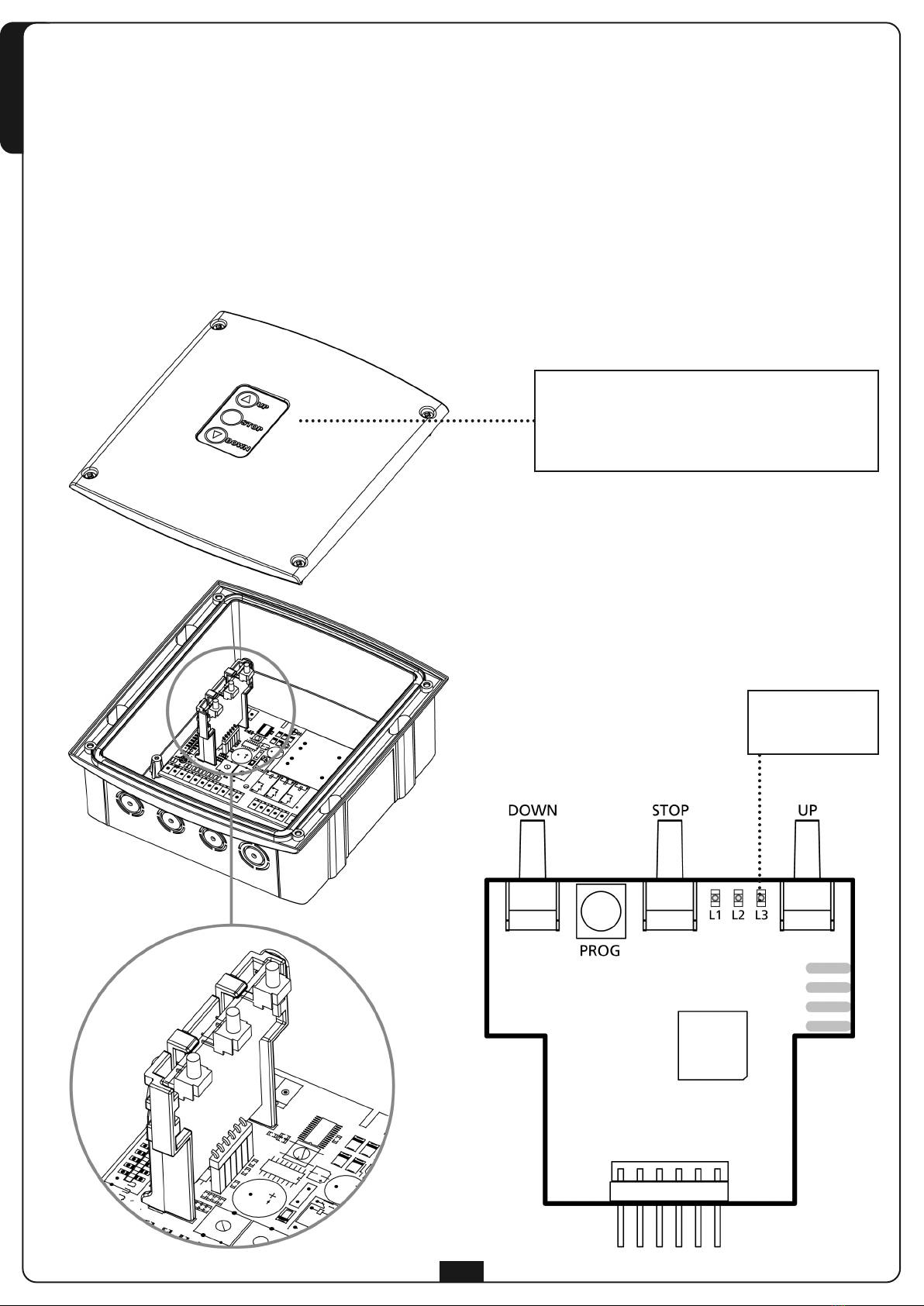 UP
STOP
DOWN

DOWN
STOP
UP
L1 L2 L3
PROG