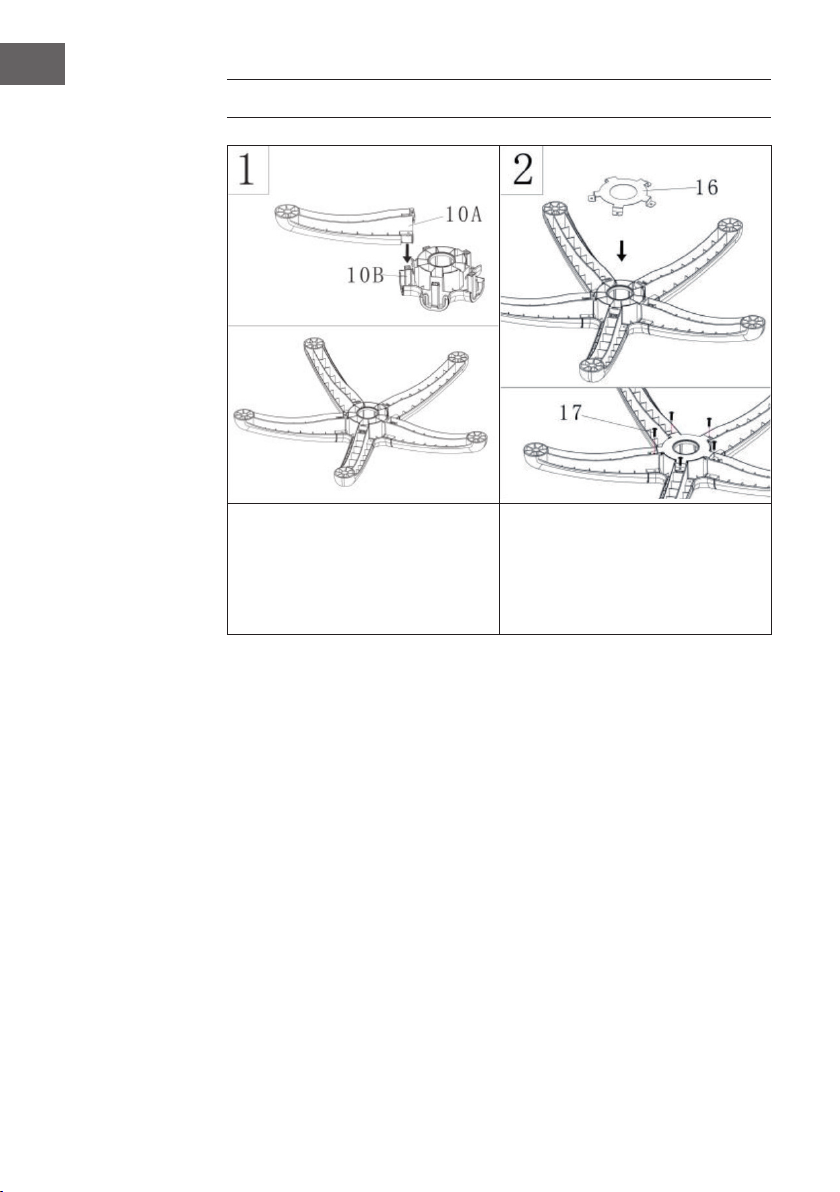 1

10A

10B

2

16

17