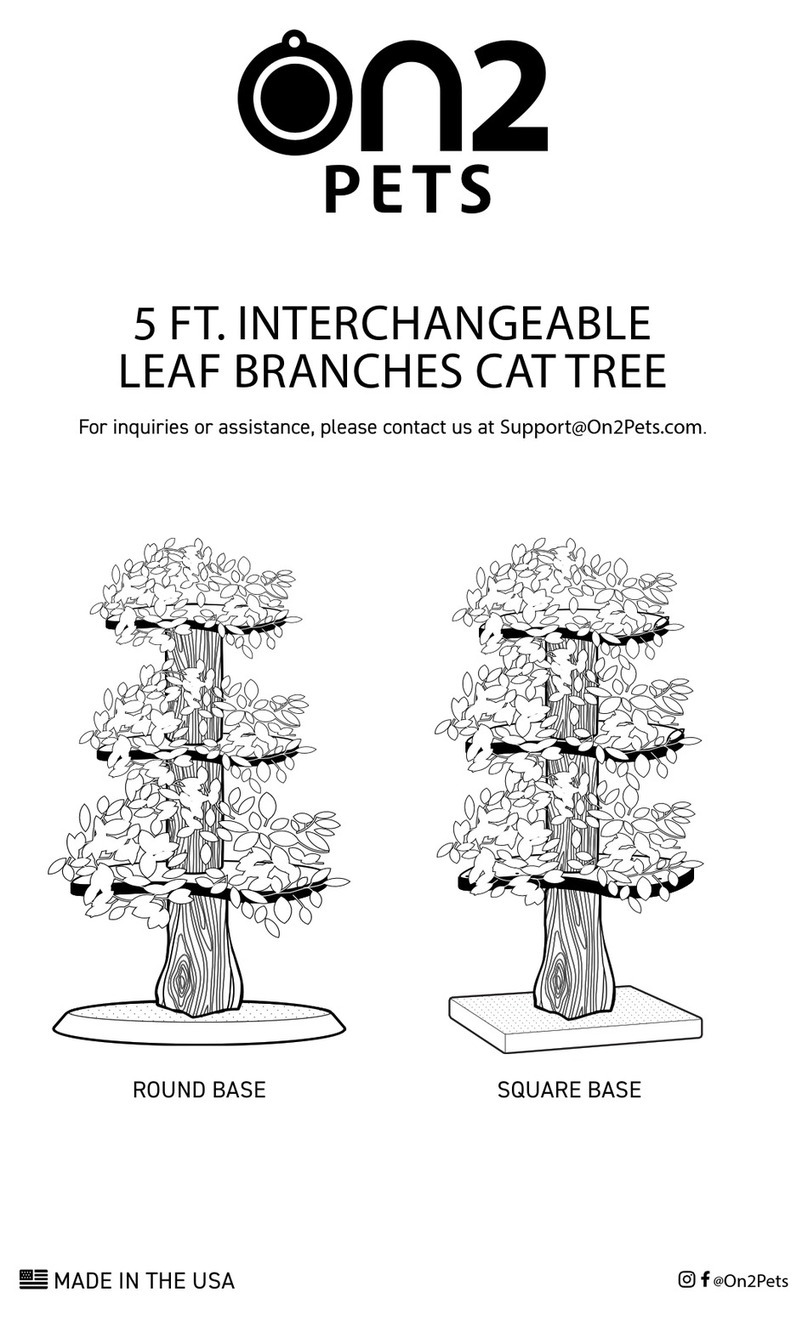 On2
PETS

5 FT. INTERCHANGEABLE LEAF BRANCHES CAT TREE

For inquiries or assistance, please contact us at Support@On2Pets.com.

ROUND BASE

SQUARE BASE

MADE IN THE USA

@On2Pets