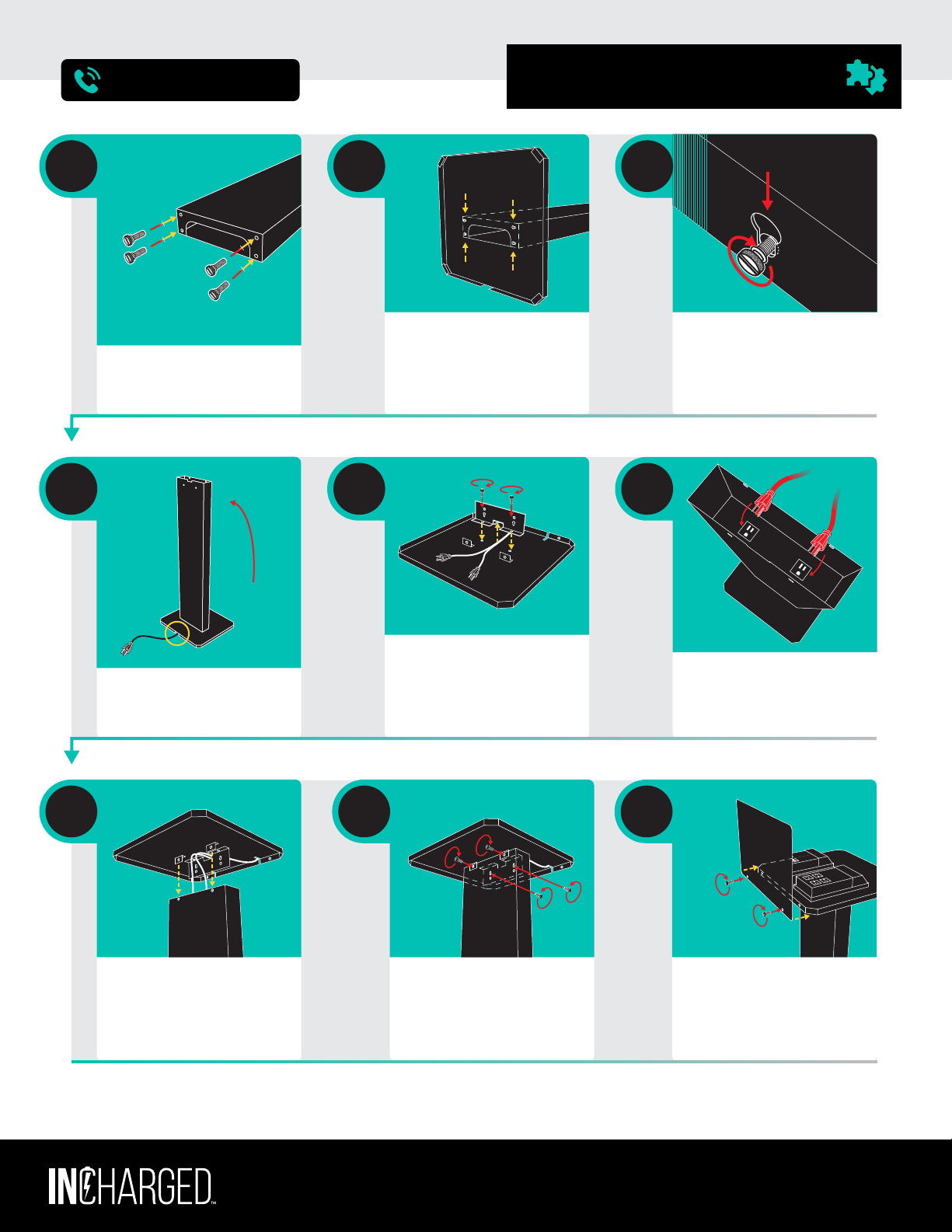 INCHARGED™