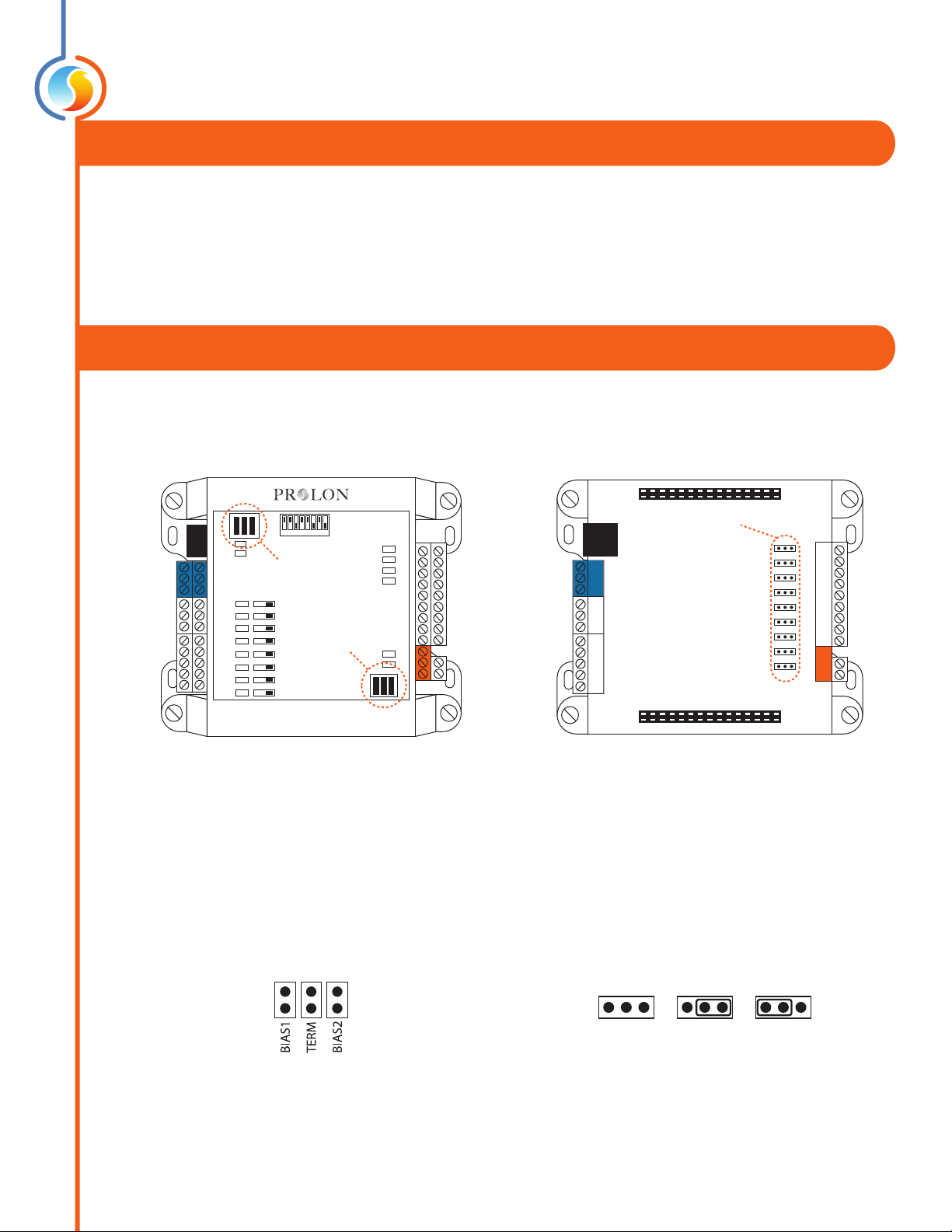 PROLON

BIAS1 TERM BIAS2