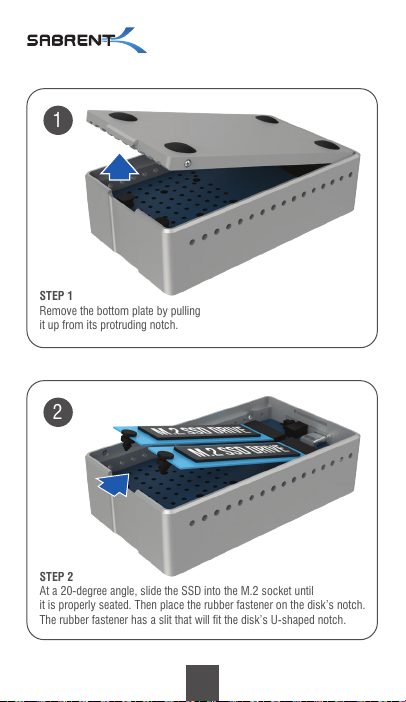 SABRENT

1

STEP 1
Remove the bottom plate by pulling it up from its protruding notch.

2

M.2 SSD DRIVE
M.2 SSD DRIVE

STEP 2
At a 20-degree angle, slide the SSD into the M.2 socket until it is properly seated. Then place the rubber fastener on the disk's notch. The rubber fastener has a slit that will fit the disk's U-shaped notch.