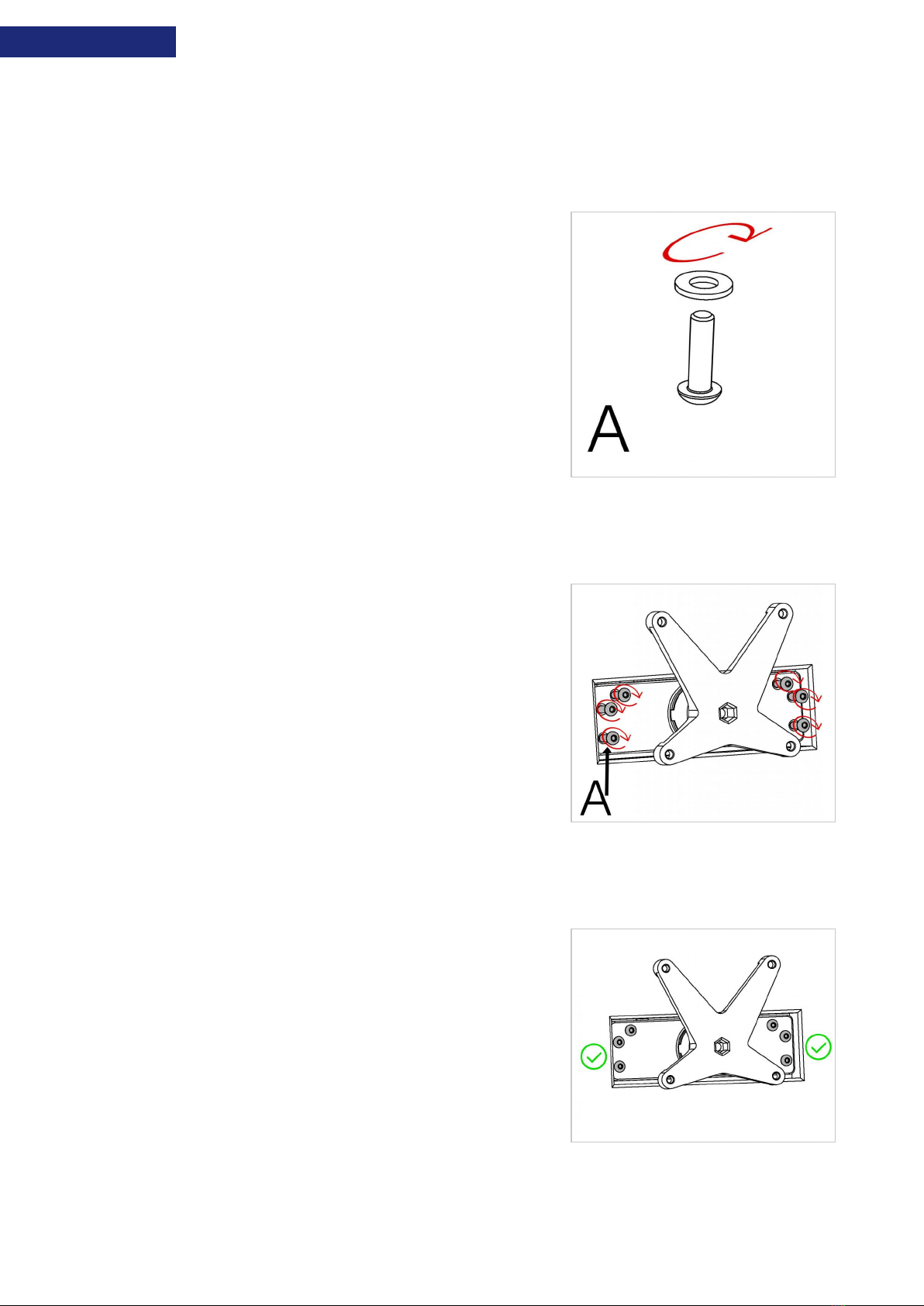 A

A