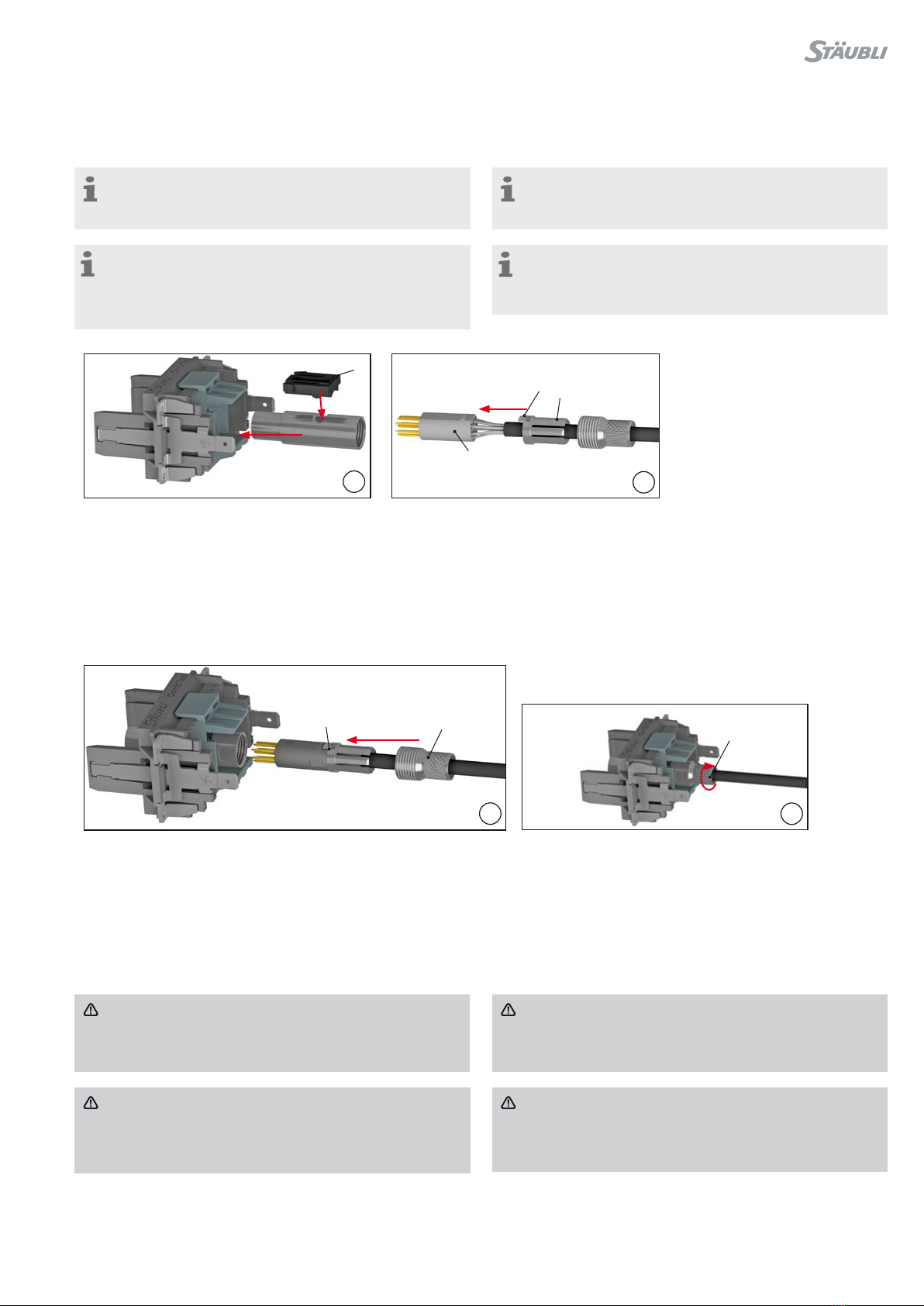 STÄUBLI