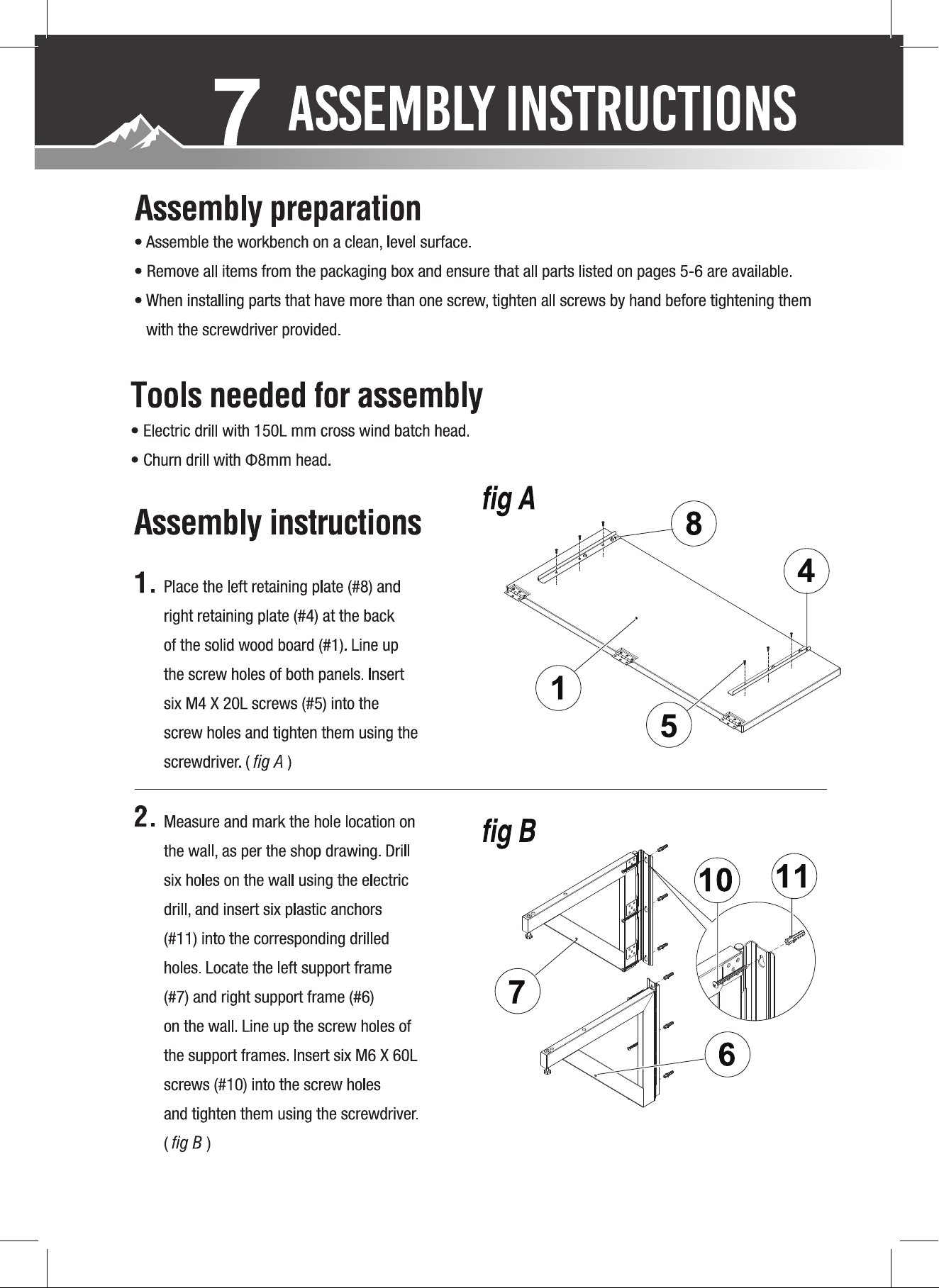 7 ASSEMBLY INSTRUCTIONS

Assembly preparation

• Assemble the workbench on a clean, level surface.

• Remove all items from the packaging box and ensure that all parts listed on pages 5-6 are available.

• When installing parts that have more than one screw, tighten all screws by hand before tightening them with the screwdriver provided.

Tools needed for assembly

• Electric drill with 150L mm cross wind batch head.

• Churn drill with Φ8mm head.

Assembly instructions

1. Place the left retaining plate (#8) and right retaining plate (#4) at the back of the solid wood board (#1). Line up the screw holes of both panels. Insert six M4 X 20L screws (#5) into the screw holes and tighten them using the screwdriver. ( fig A )

fig A

8

4

1

5

2. Measure and mark the hole location on the wall, as per the shop drawing. Drill six holes on the wall using the electric drill, and insert six plastic anchors (#11) into the corresponding drilled holes. Locate the left support frame (#7) and right support frame (#6) on the wall. Line up the screw holes of the support frames. Insert six M6 X 60L screws (#10) into the screw holes and tighten them using the screwdriver. ( fig B )

fig B

10

11

7

6