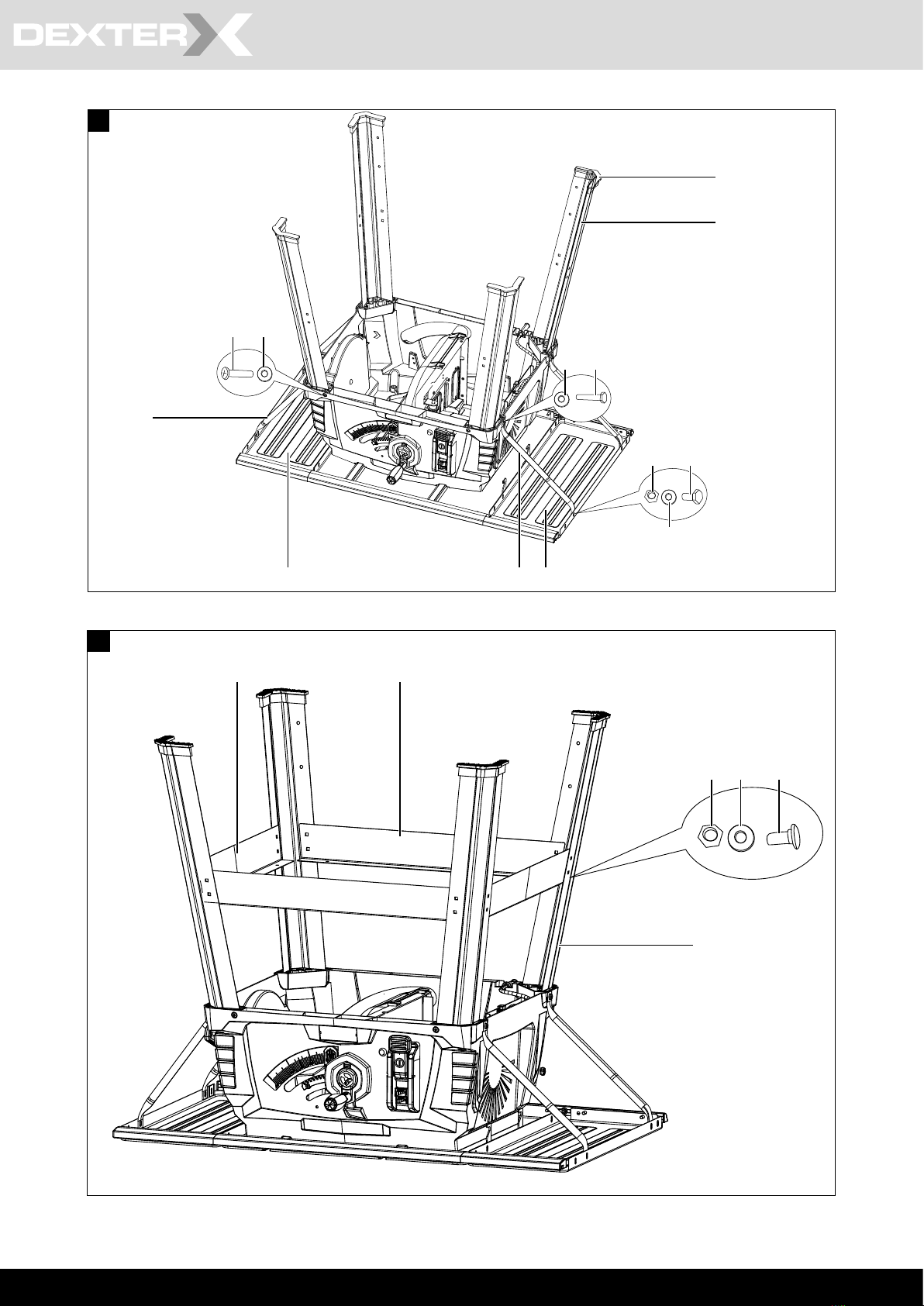 DEXTER