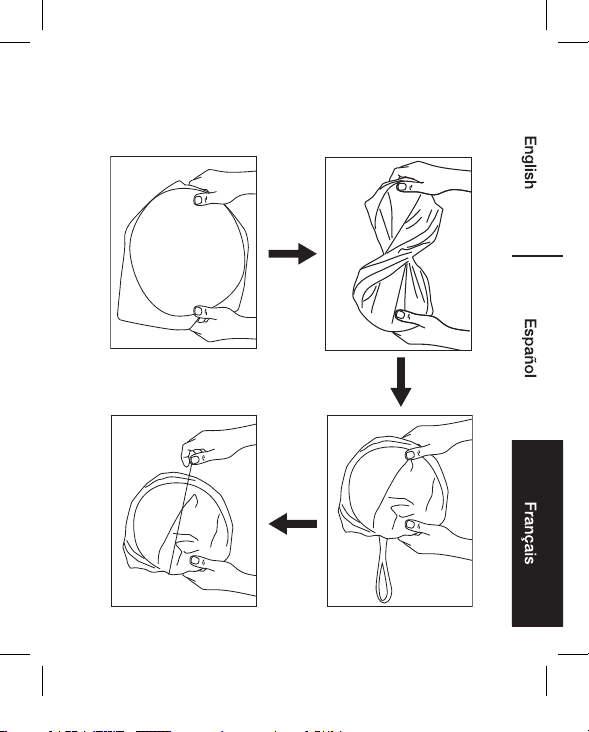 English

Español

Français