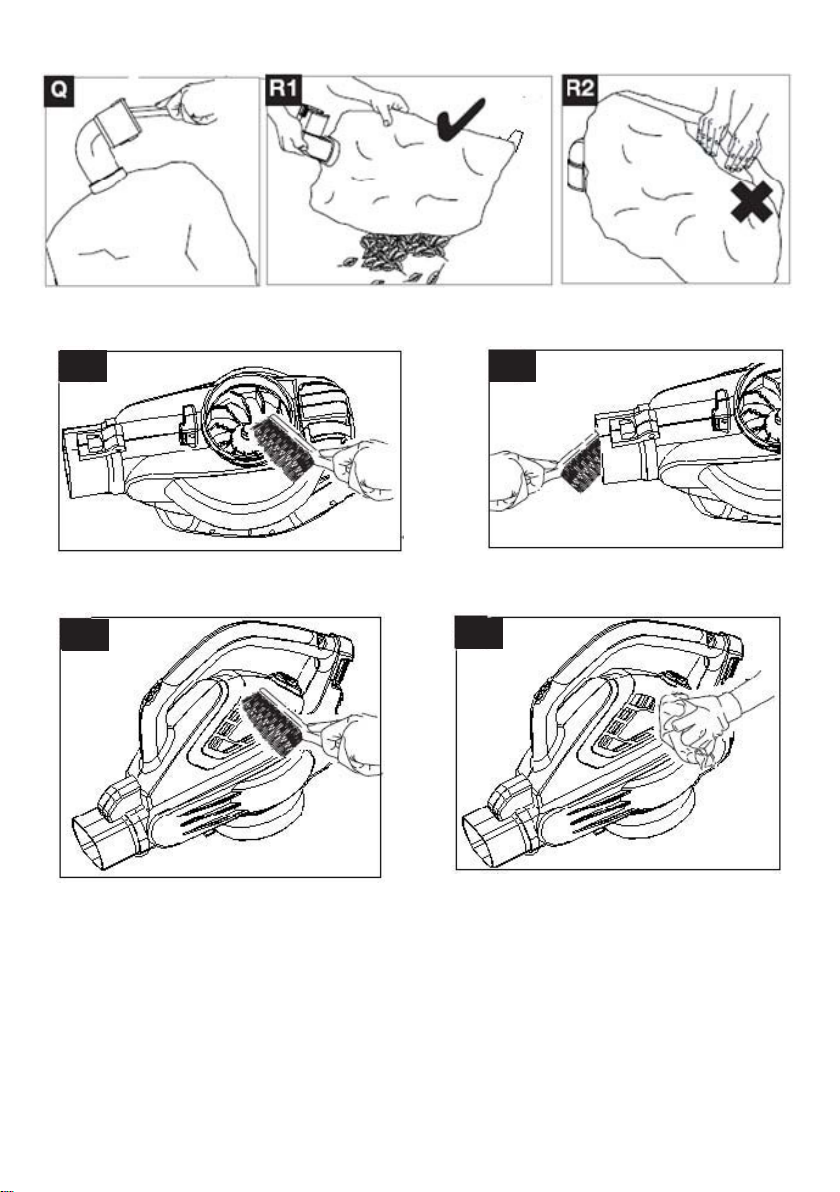 Q

R1

R2