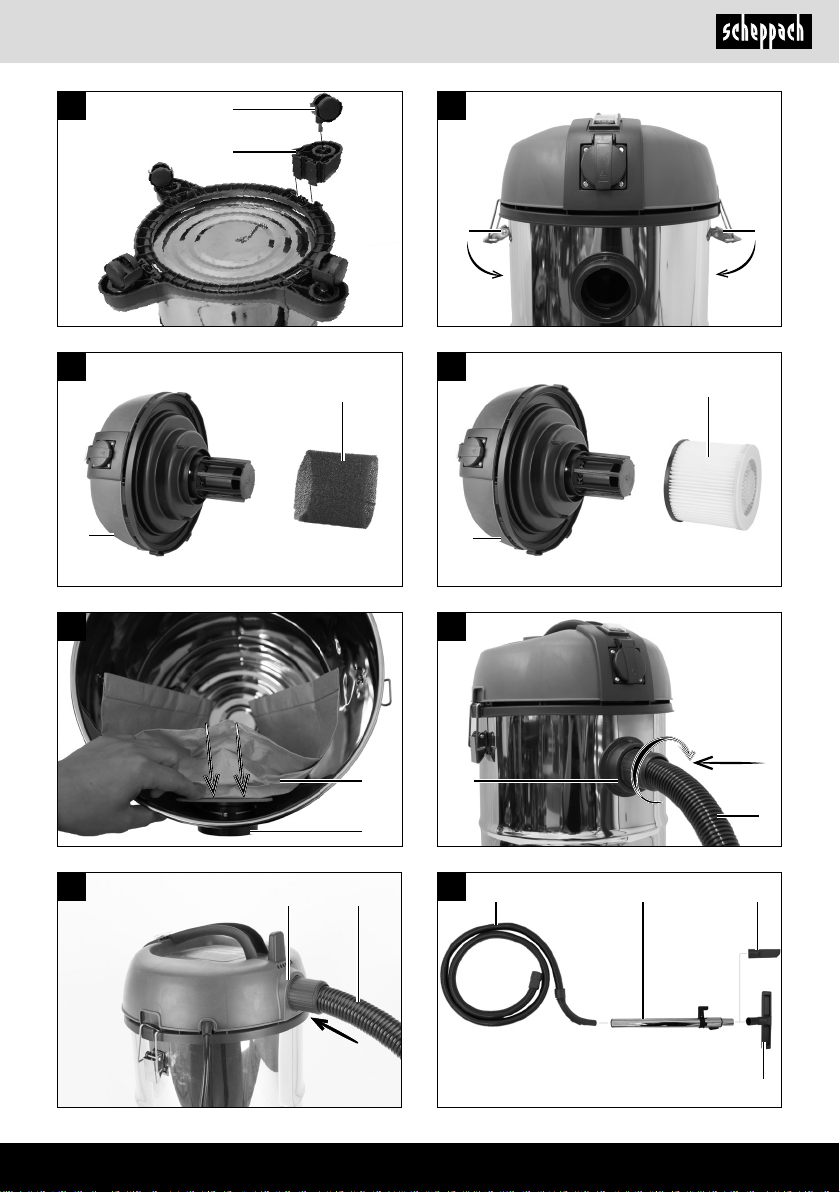 scheppach