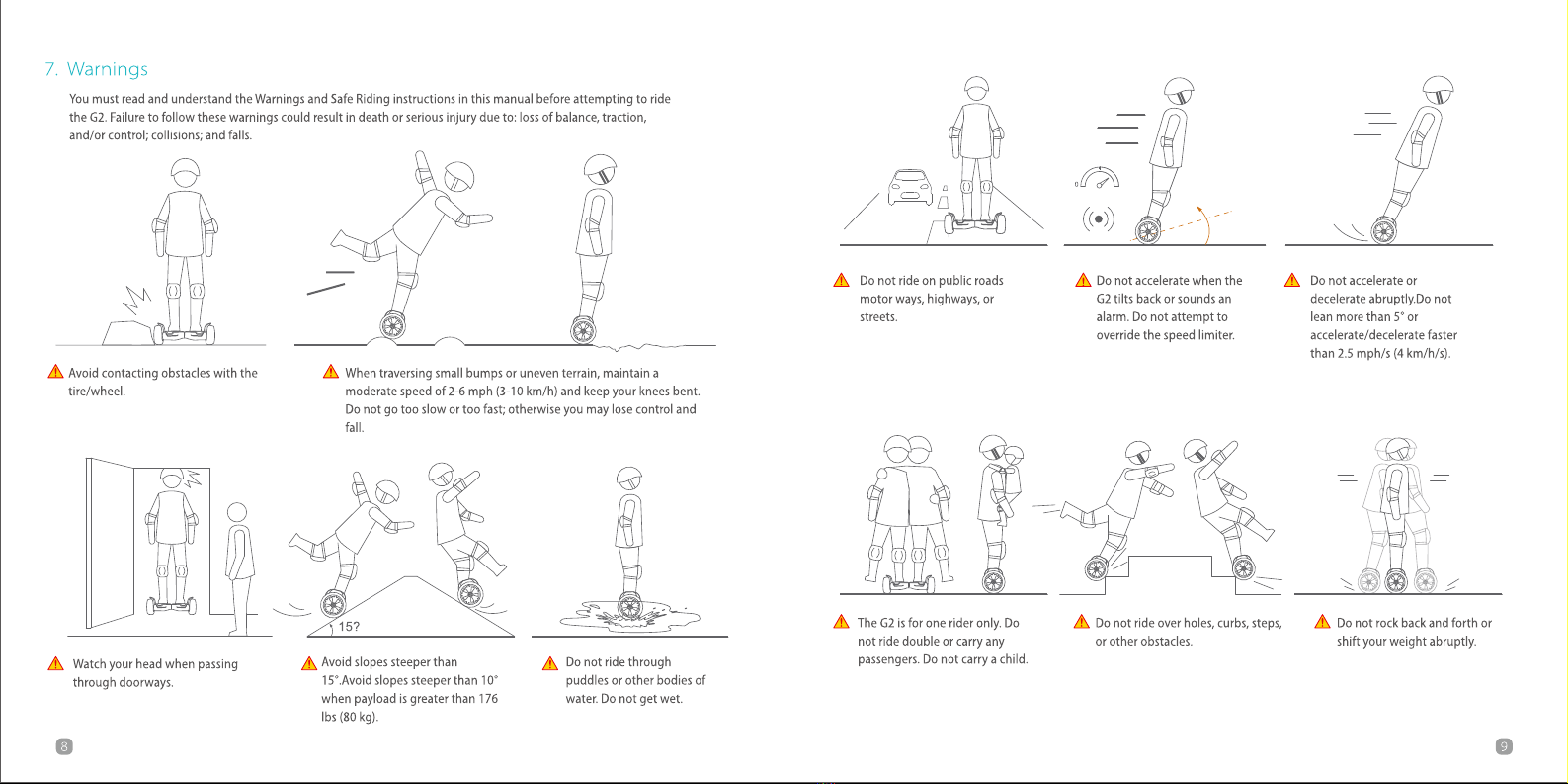 7. Warnings

You must read and understand the Warnings and Safe Riding instructions in this manual before attempting to ride the G2. Failure to follow these warnings could result in death or serious injury due to: loss of balance, traction, and/or control; collisions; and falls.

Avoid contacting obstacles with the tire/wheel.

When traversing small bumps or uneven terrain, maintain a moderate speed of 2-6 mph (3-10 km/h) and keep your knees bent. Do not go too slow or too fast; otherwise you may lose control and fall.

15?

Watch your head when passing through doorways.

Avoid slopes steeper than 15°.Avoid slopes steeper than 10° when payload is greater than 176 lbs (80 kg).

Do not ride through puddles or other bodies of water. Do not get wet.

8

Do not ride on public roads motor ways, highways, or streets.

Do not accelerate when the G2 tilts back or sounds an alarm. Do not attempt to override the speed limiter.

Do not accelerate or decelerate abruptly.Do not lean more than 5° or accelerate/decelerate faster than 2.5 mph/s (4 km/h/s).

The G2 is for one rider only. Do not ride double or carry any passengers. Do not carry a child.

Do not ride over holes, curbs, steps, or other obstacles.

Do not rock back and forth or shift your weight abruptly.

9