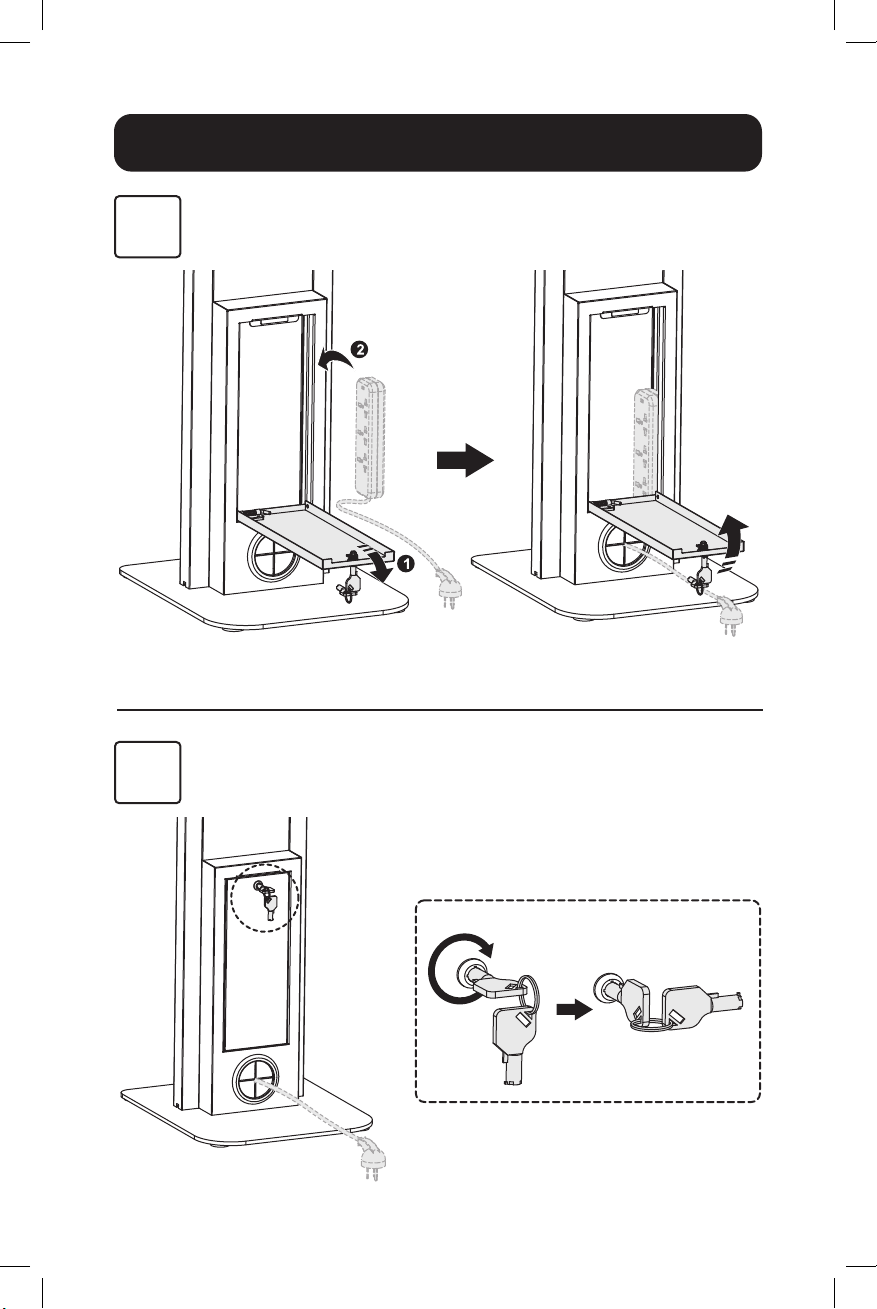 2

1