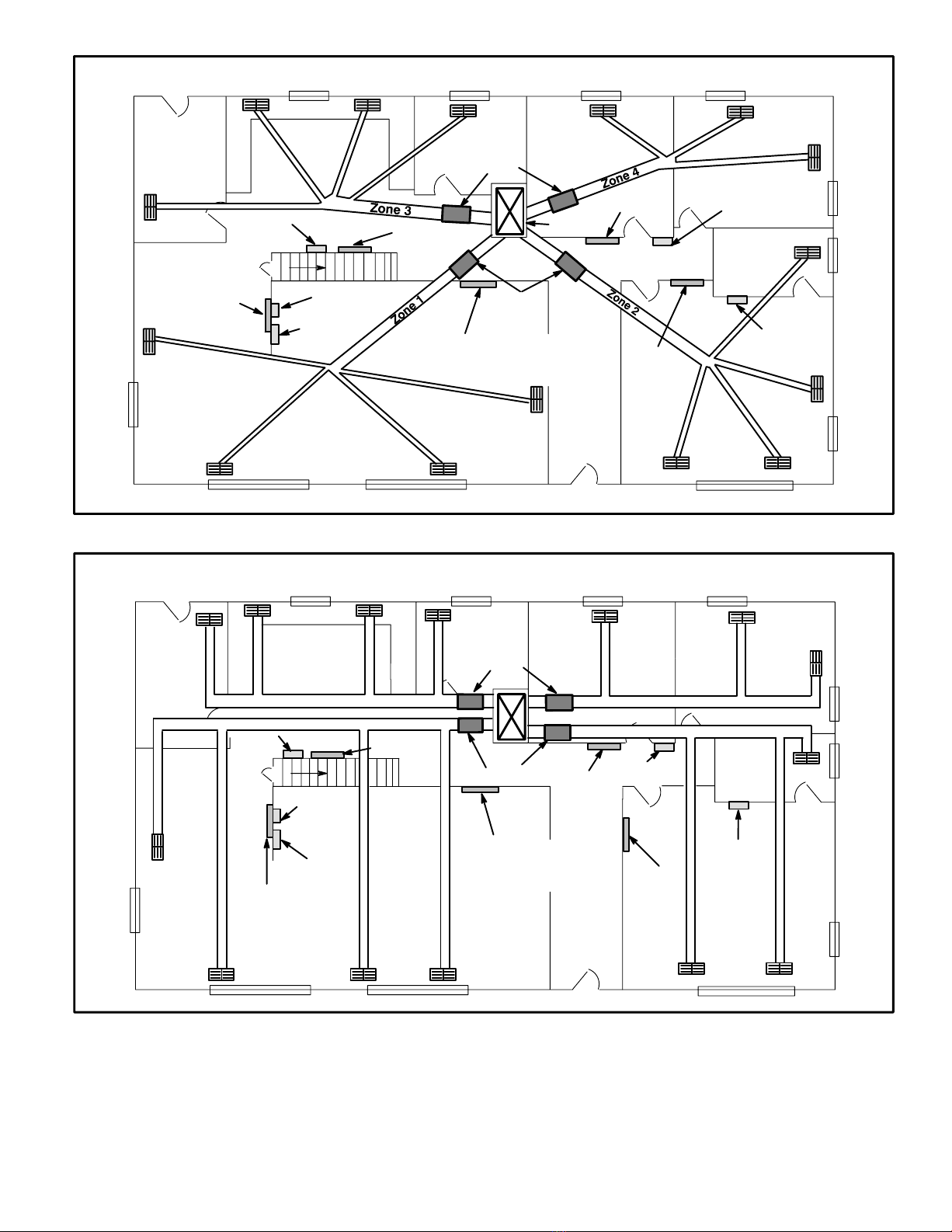 Zone 3

Zone 4

Zone 1

Zone 2