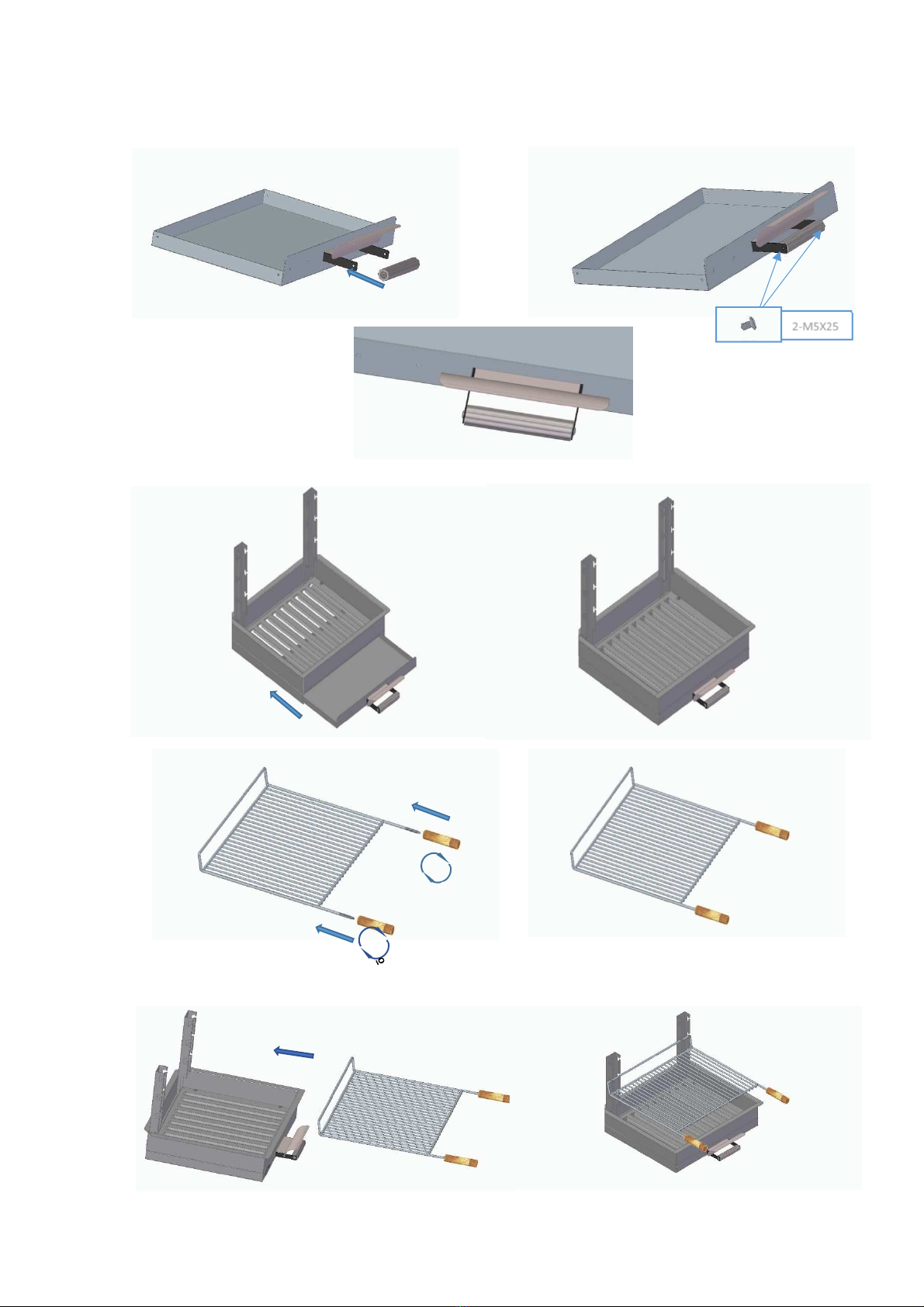 2-M5X25