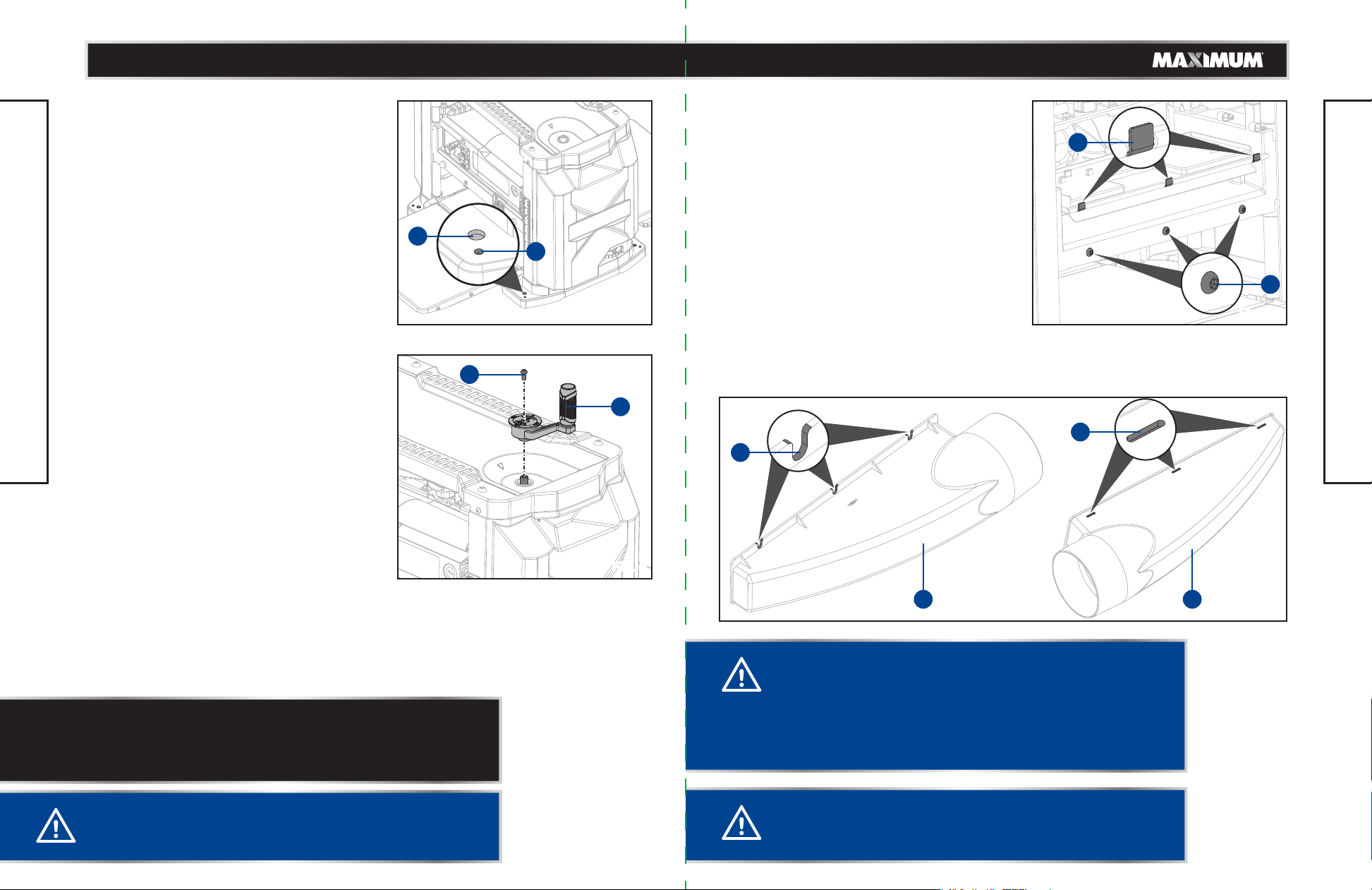 MAXIMUM