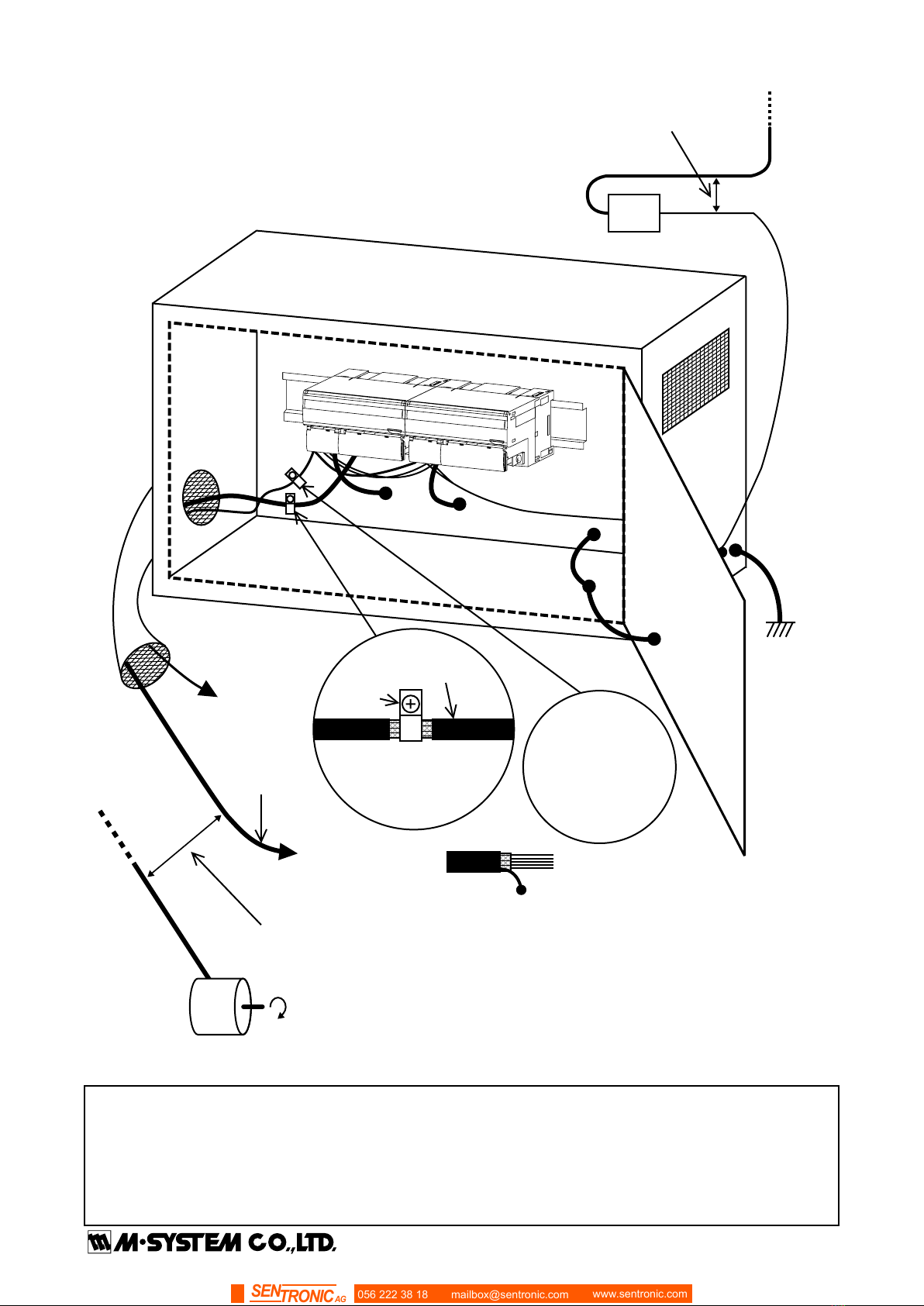 M·SYSTEM CO.,LTD.

SENTRONIC AG 056 222 38 18 mailbox@sentronic.com www.sentronic.com